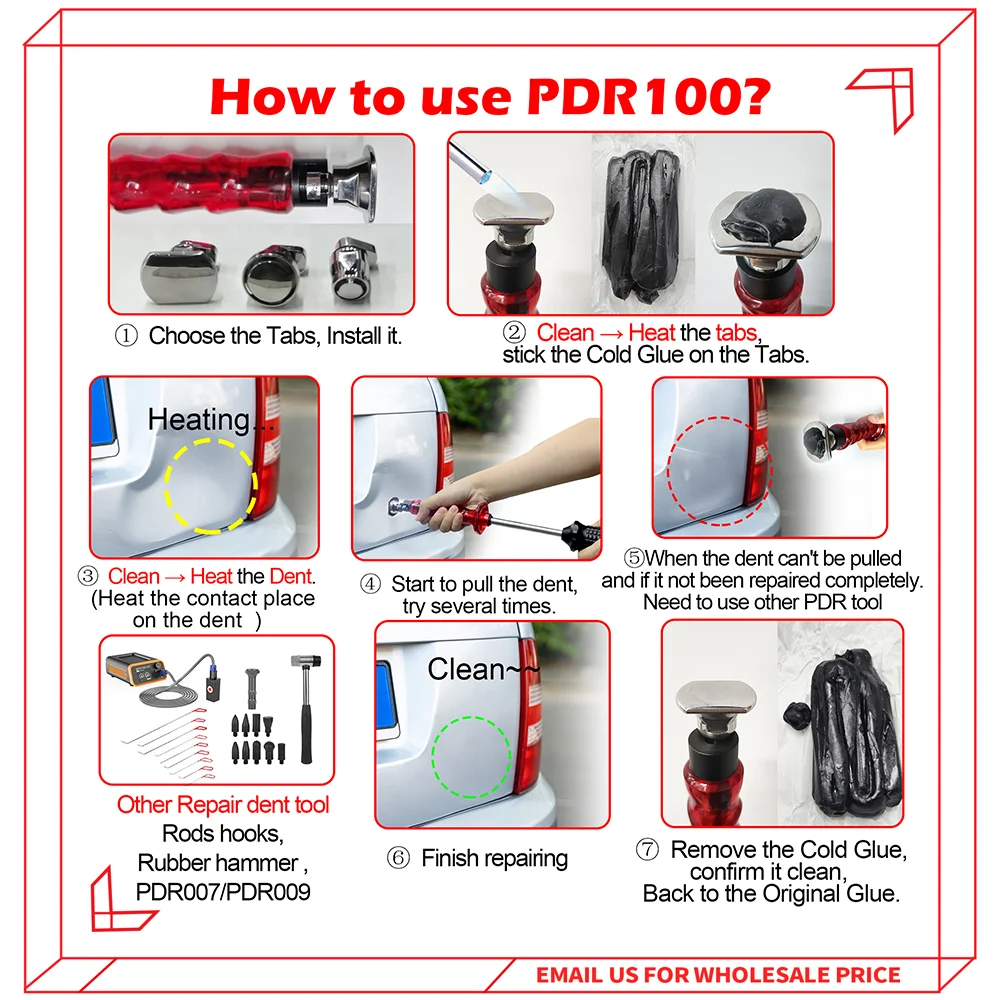 How to use PDR100?

① Choose the Tabs, Install it.

② Clean → Heat the tabs, stick the Cold Glue on the Tabs.

Heating...

③ Clean → Heat the Dent. (Heat the contact place on the dent )

④ Start to pull the dent, try several times.

⑤When the dent can't be pulled and if it not been repaired completely. Need to use other PDR tool

Other Repair dent tool
Rods hooks,
Rubber hammer ,
PDR007/PDR009

Clean~~

⑥ Finish repairing

⑦ Remove the Cold Glue, confirm it clean, Back to the Original Glue.

EMAIL US FOR WHOLESALE PRICE