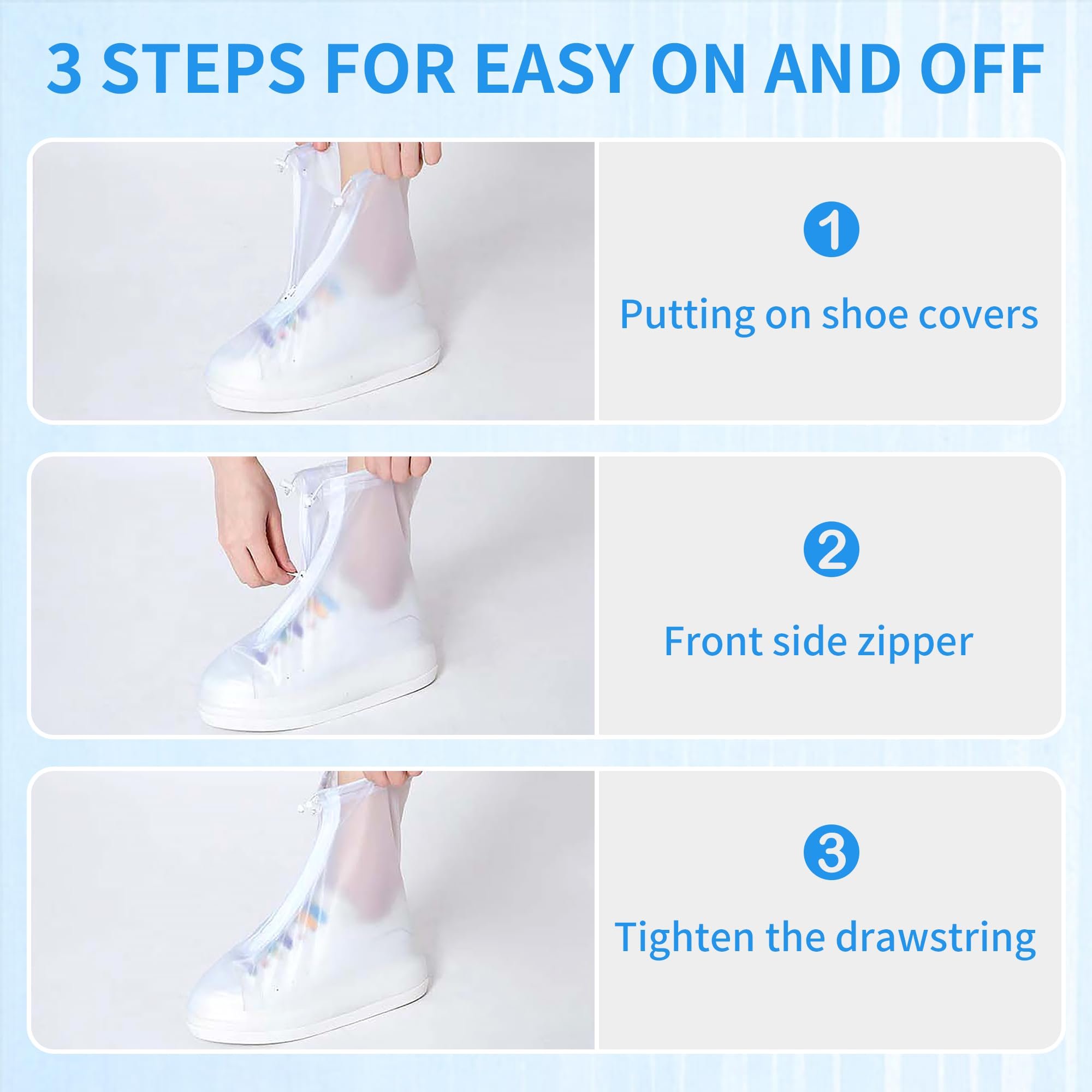 3 STEPS FOR EASY ON AND OFF

1

Putting on shoe covers

2

Front side zipper

3

Tighten the drawstring