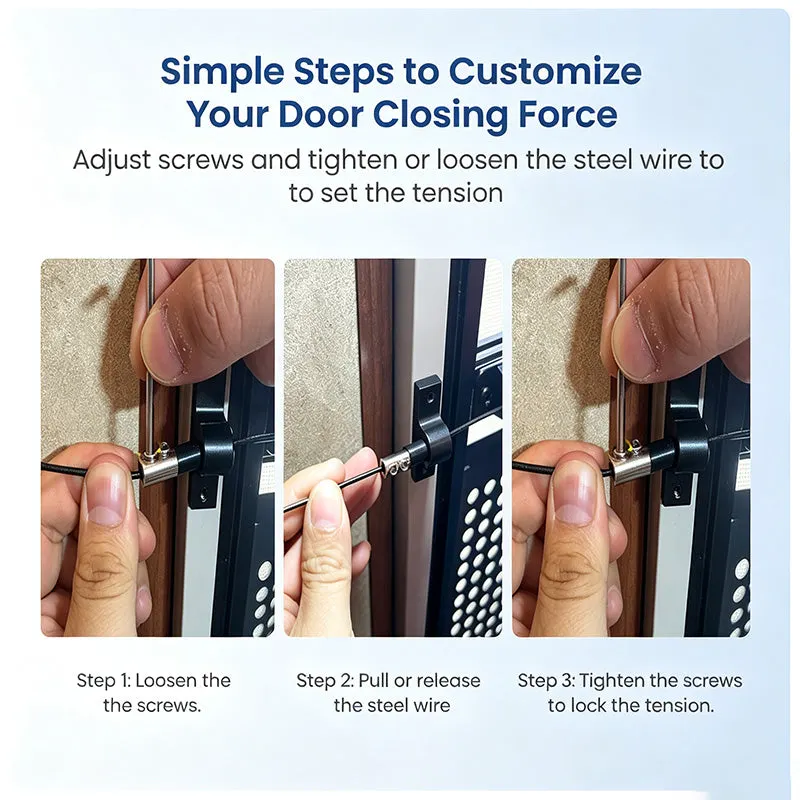 Simple Steps to Customize Your Door Closing Force

Adjust screws and tighten or loosen the steel wire to to set the tension

Step 1: Loosen the the screws.

Step 2: Pull or release the steel wire

Step 3: Tighten the screws to lock the tension.