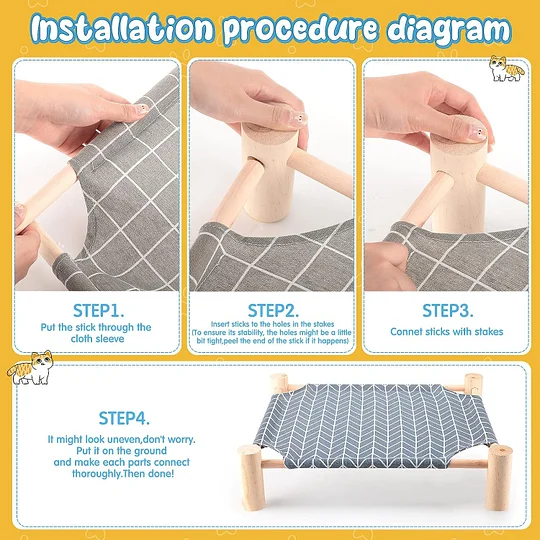 Installation procedure diagram

STEP1.
Put the stick through the cloth sleeve

STEP2.
Insert sticks to the holes in the stakes
(To ensure its stability, the holes might be a little bit tight,peel the end of the stick if it happens)

STEP3.
Connet sticks with stakes

STEP4.
It might look uneven,don't worry.
Put it on the ground
and make each parts connect
thoroughly.Then done!