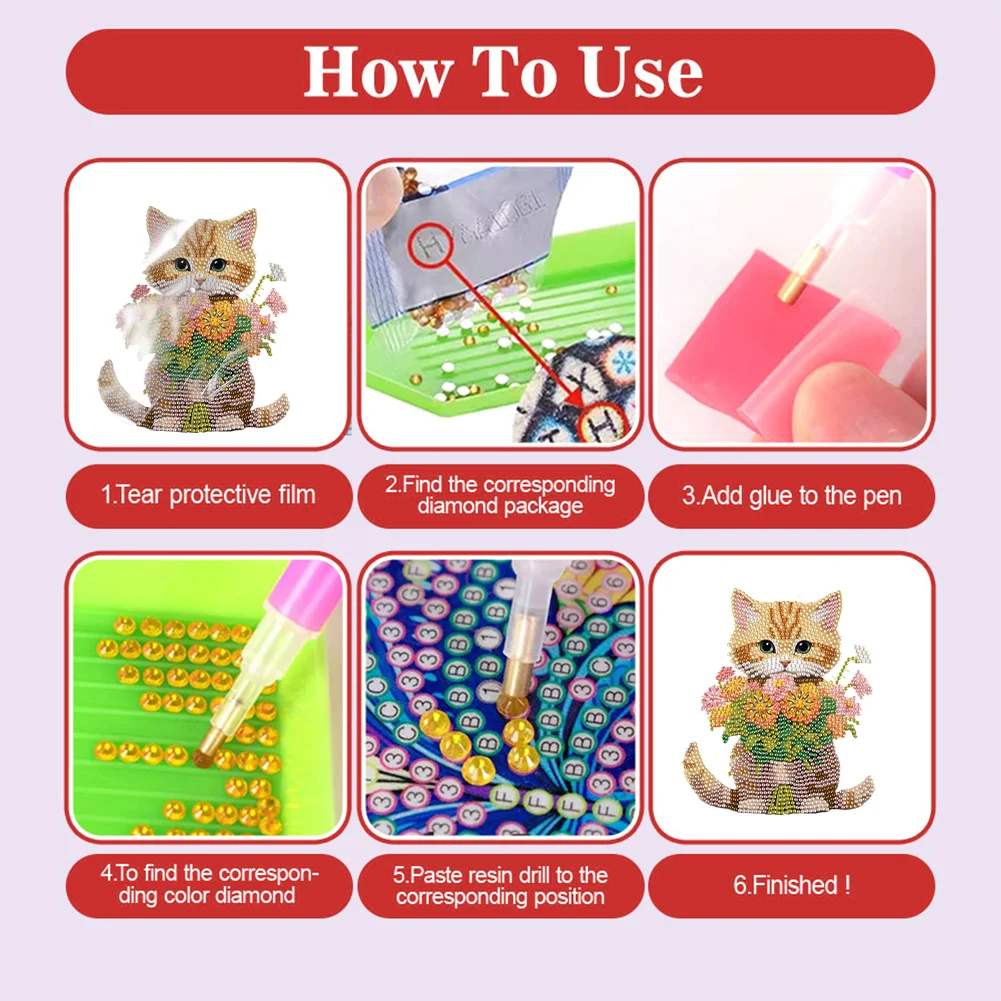 How To Use

1.Tear protective film

2.Find the corresponding diamond package

3.Add glue to the pen

4.To find the corresponding color diamond

5.Paste resin drill to the corresponding position

6.Finished !