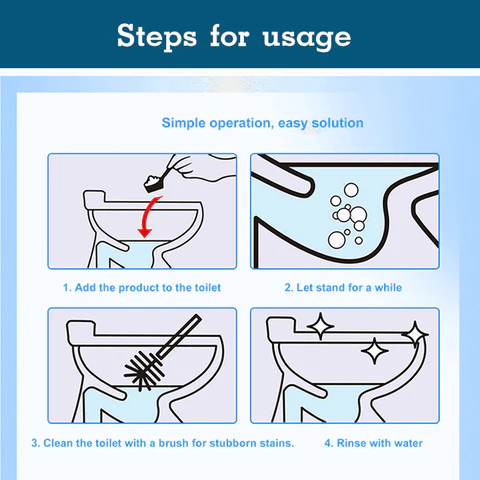 Steps for usage

Simple operation, easy solution

1. Add the product to the toilet

2. Let stand for a while

3. Clean the toilet with a brush for stubborn stains.

4. Rinse with water