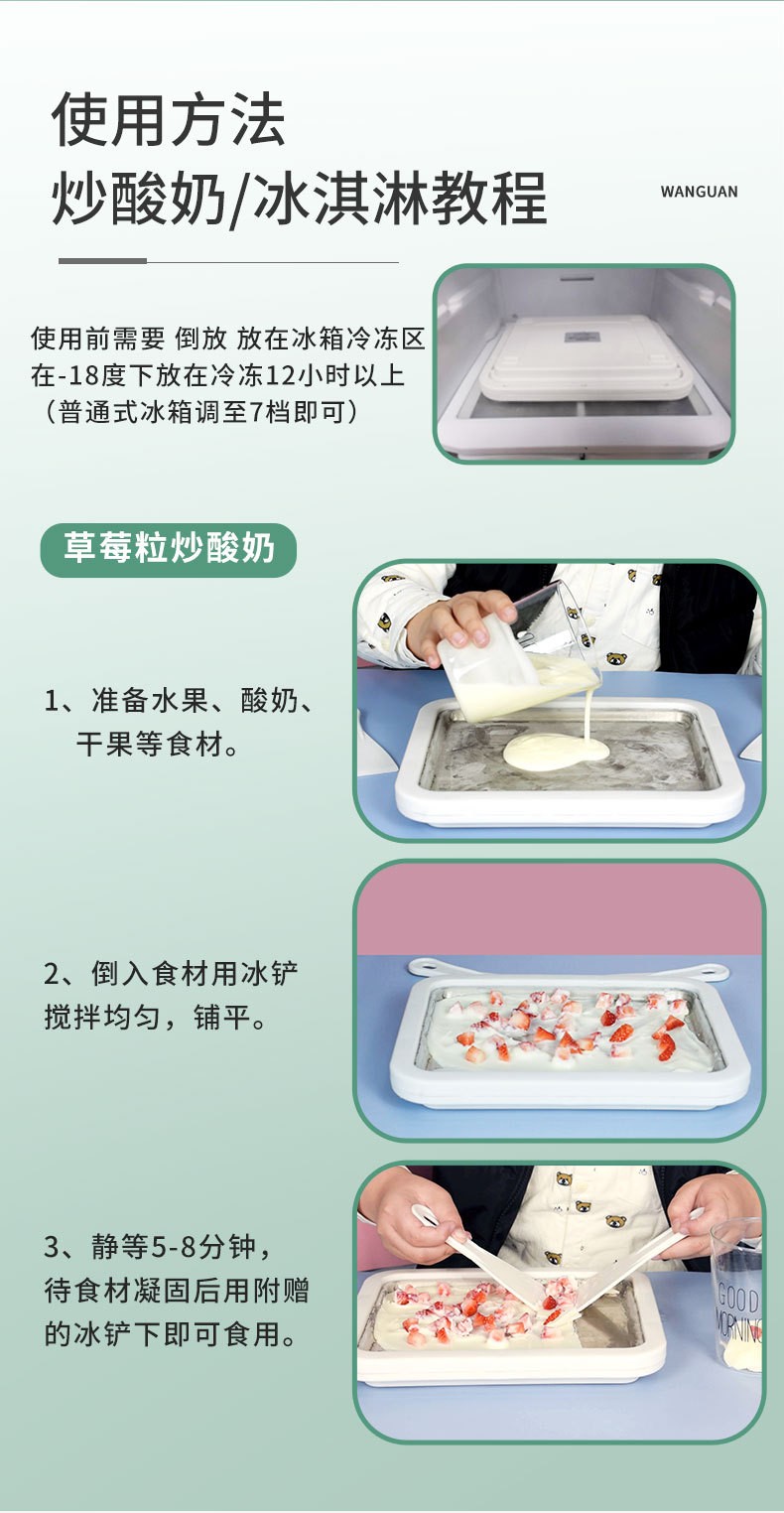 使用方法
炒酸奶/冰淇淋教程

WANGUAN

使用前需要 倒放 放在冰箱冷冻区
在-18度下放在冷冻12小时以上
（普通式冰箱调至7档即可）

草莓粒炒酸奶

1、准备水果、酸奶、干果等食材。

2、倒入食材用冰铲搅拌均匀，铺平。

3、静等5-8分钟，待食材凝固后用附赠的冰铲下即可食用。

GOOD MORNING