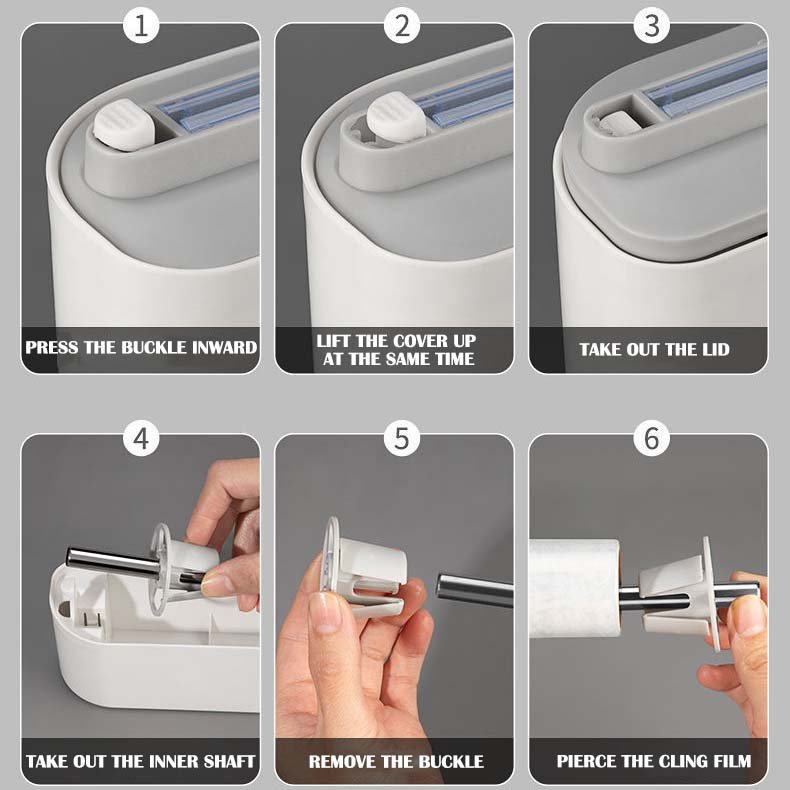 1

PRESS THE BUCKLE INWARD

2

LIFT THE COVER UP AT THE SAME TIME

3

TAKE OUT THE LID

4

TAKE OUT THE INNER SHAFT

5

REMOVE THE BUCKLE

6

PIERCE THE CLING FILM