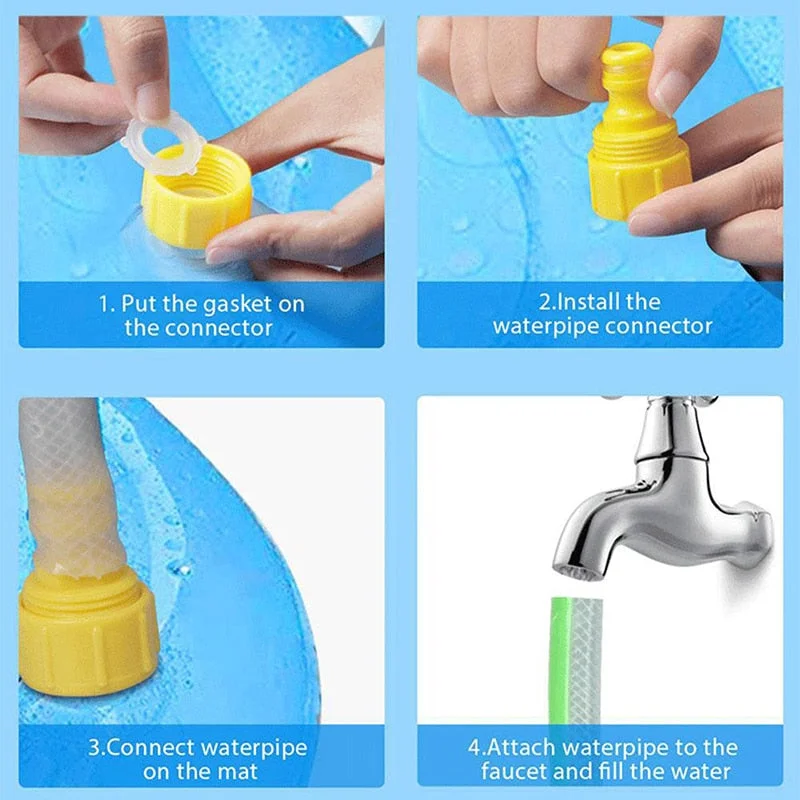 1. Put the gasket on the connector

2.Install the waterpipe connector

3.Connect waterpipe on the mat

4.Attach waterpipe to the faucet and fill the water