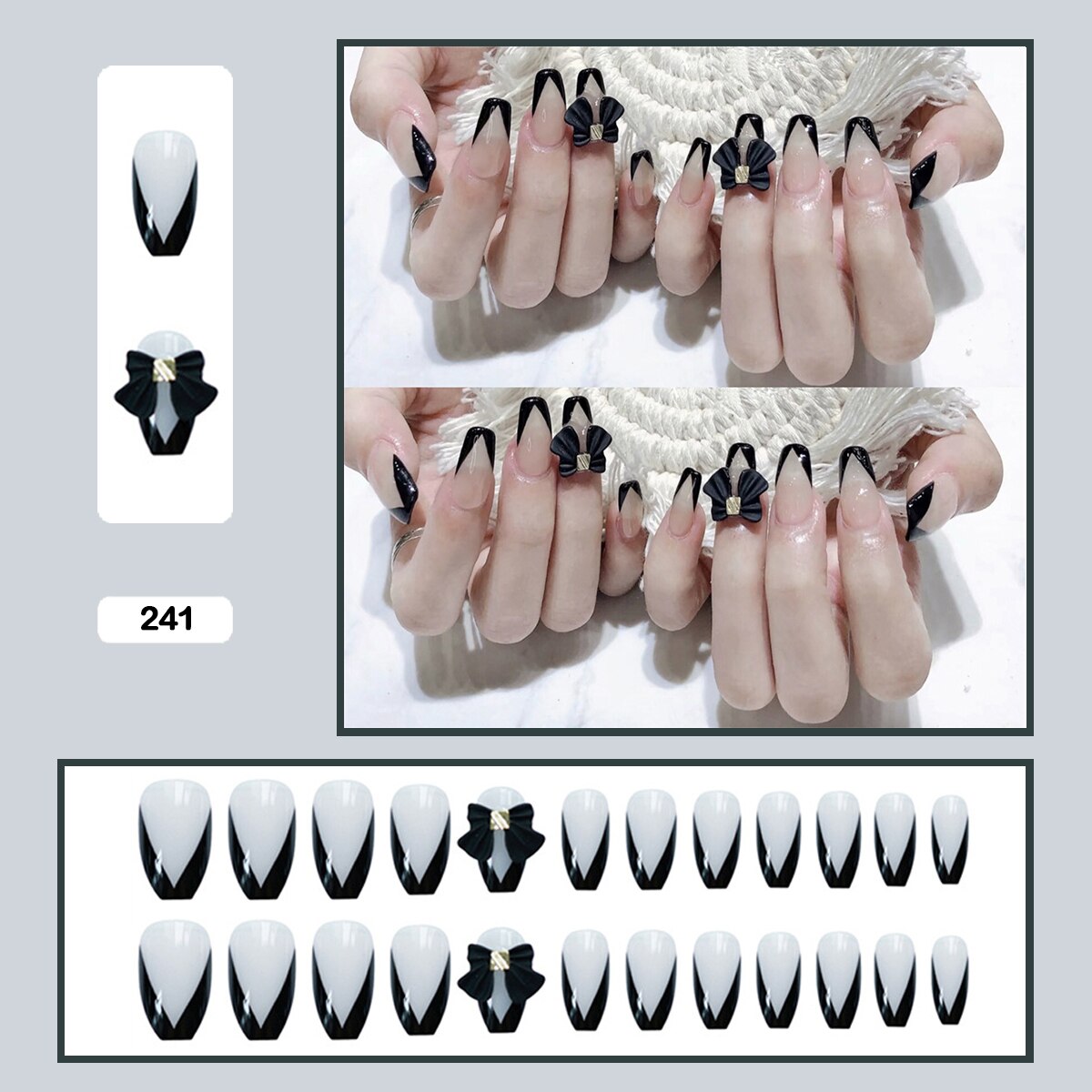 241