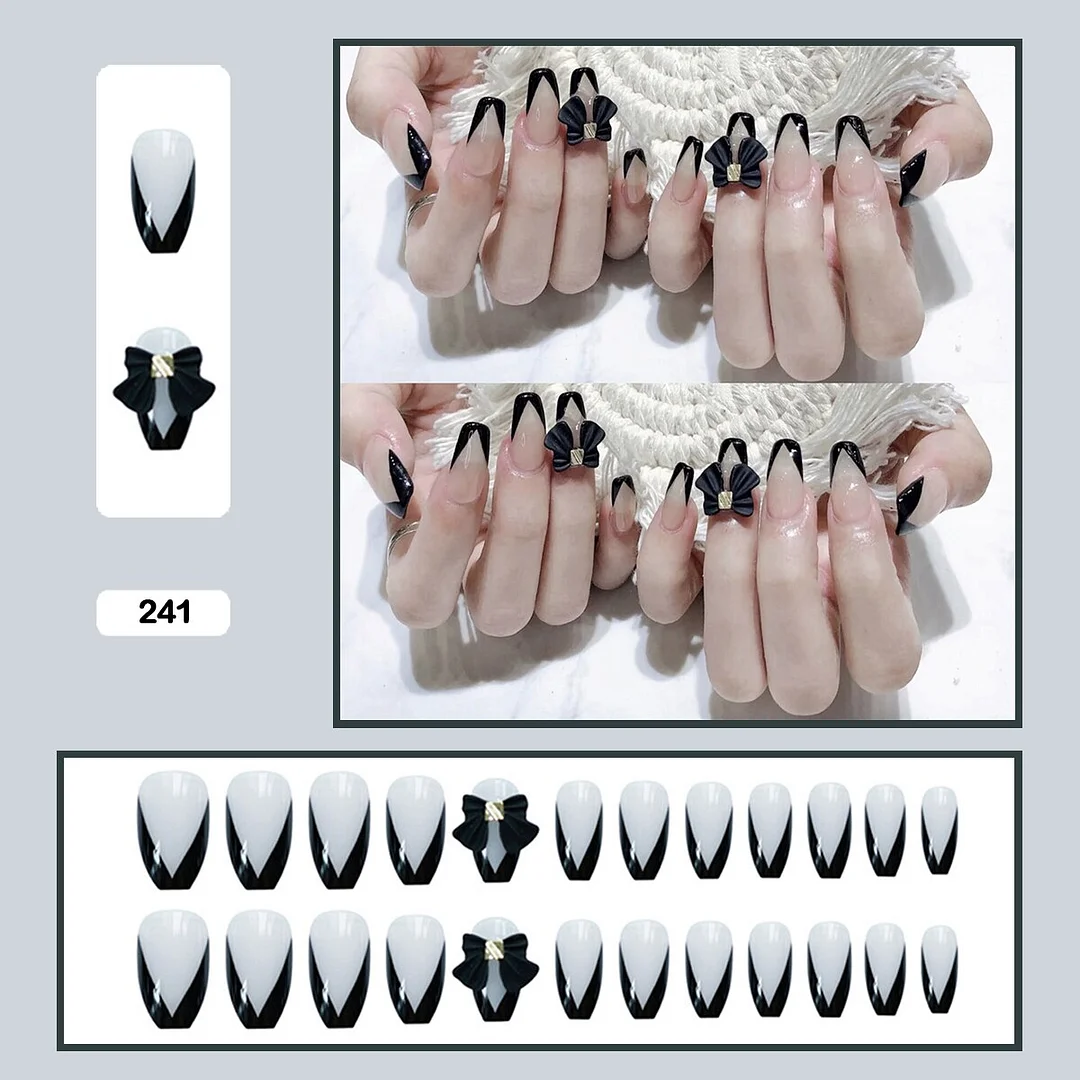 241