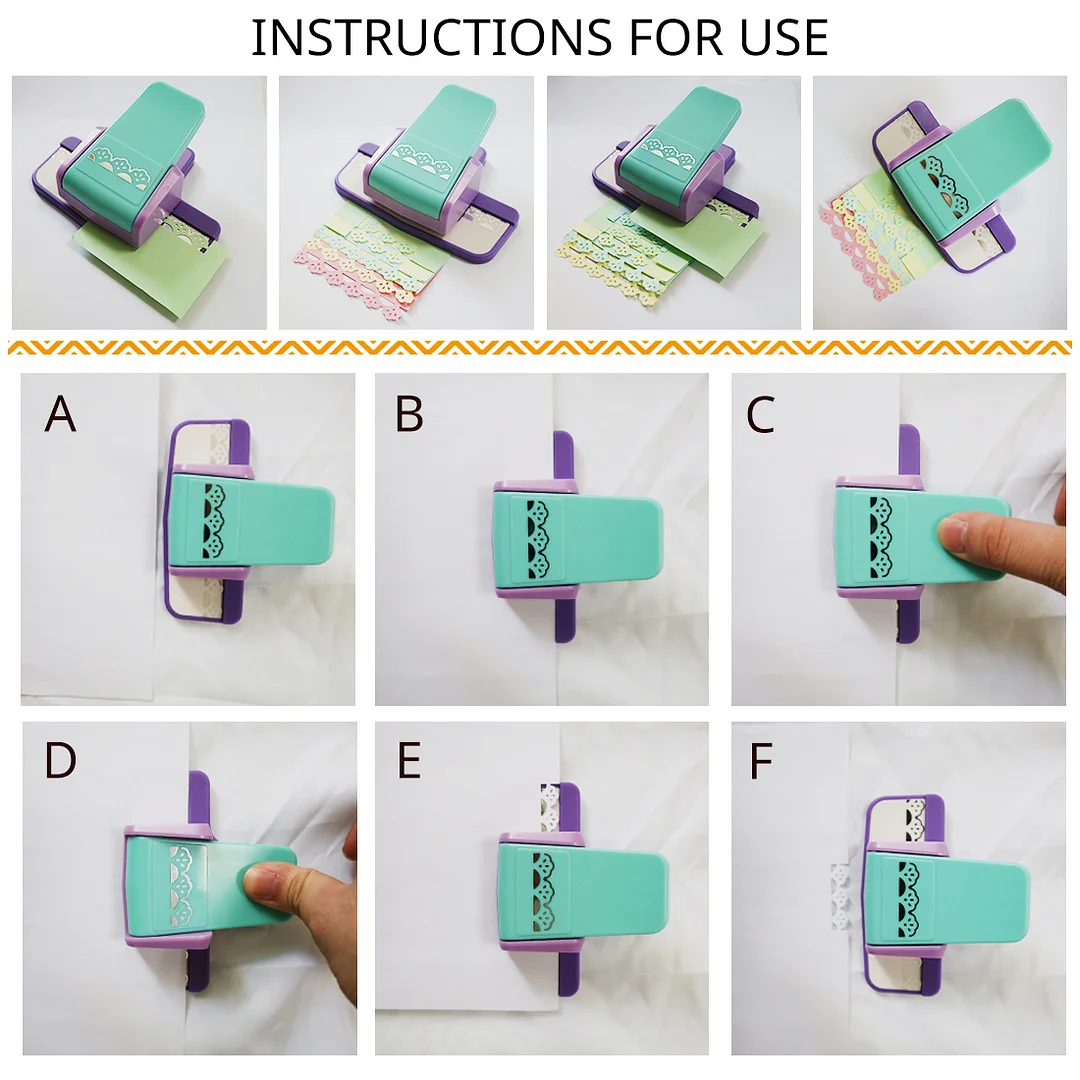 INSTRUCTIONS FOR USE

A

B

C

D

E

F