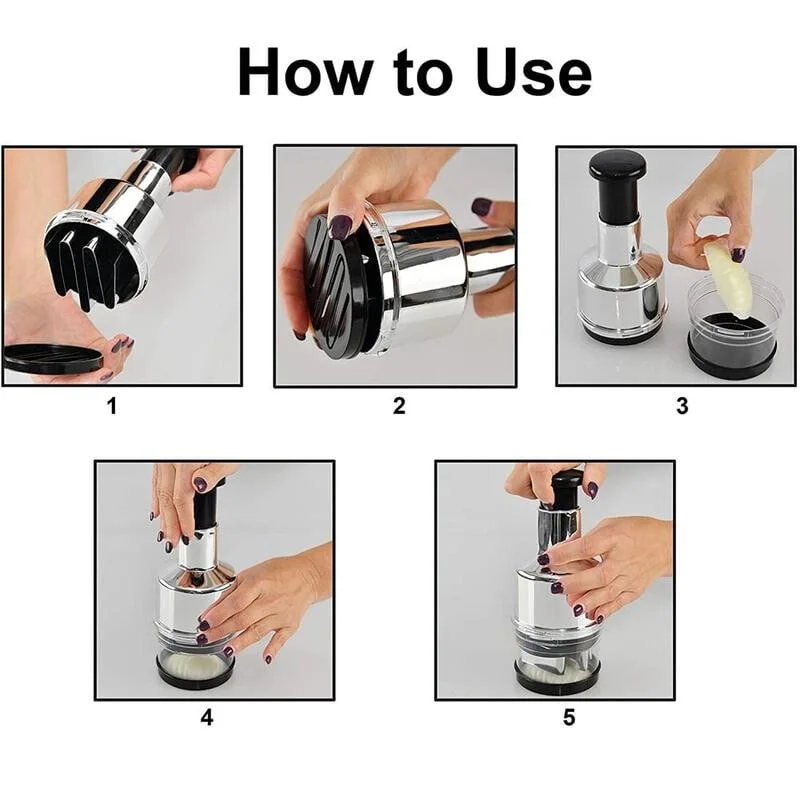 How to Use

1

2

3

4

5