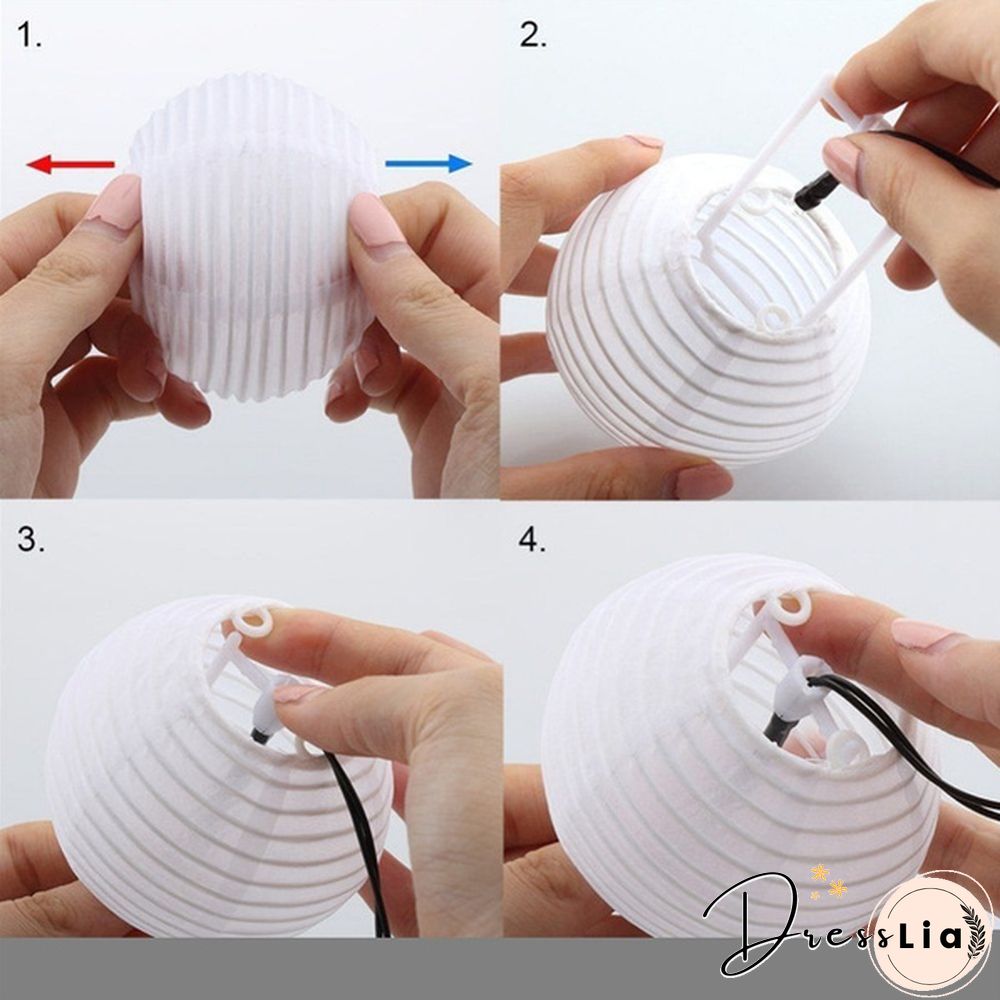 1.

2.

3.

4.

DressLia