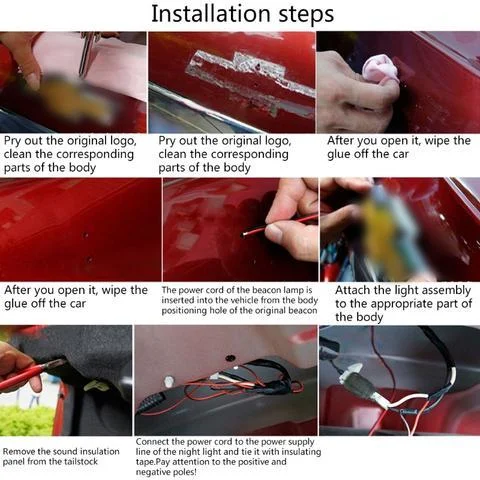 Installation steps

Pry out the original logo, clean the corresponding parts of the body

Pry out the original logo, clean the corresponding parts of the body

After you open it, wipe the glue off the car

After you open it, wipe the glue off the car

The power cord of the beacon lamp is inserted into the vehicle from the body positioning hole of the original beacon

Attach the light assembly to the appropriate part of the body

Remove the sound insulation panel from the tailstock

Connect the power cord to the power supply line of the night light and tie it with insulating tape.Pay attention to the positive and negative poles!