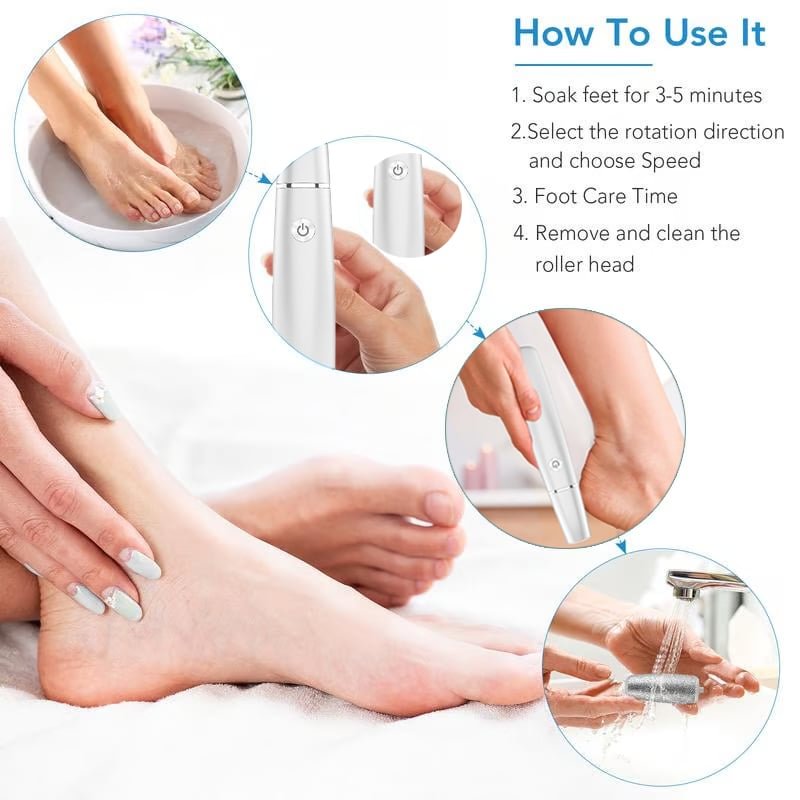 How To Use It

1. Soak feet for 3-5 minutes

2.Select the rotation direction and choose Speed

3. Foot Care Time

4. Remove and clean the roller head