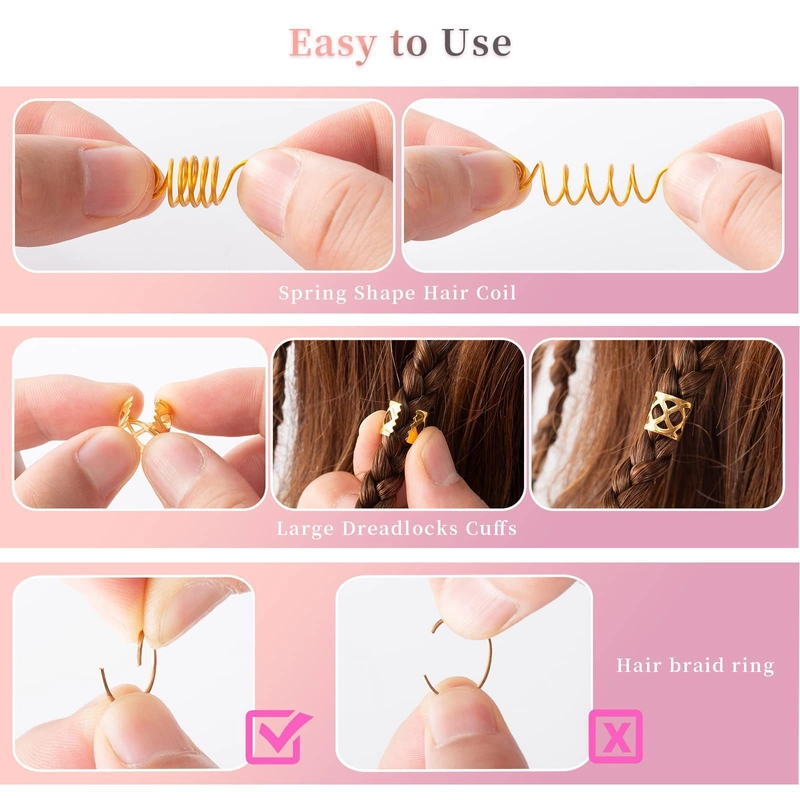 Easy to Use

Spring Shape Hair Coil

Large Dreadlocks Cuffs

Hair braid ring