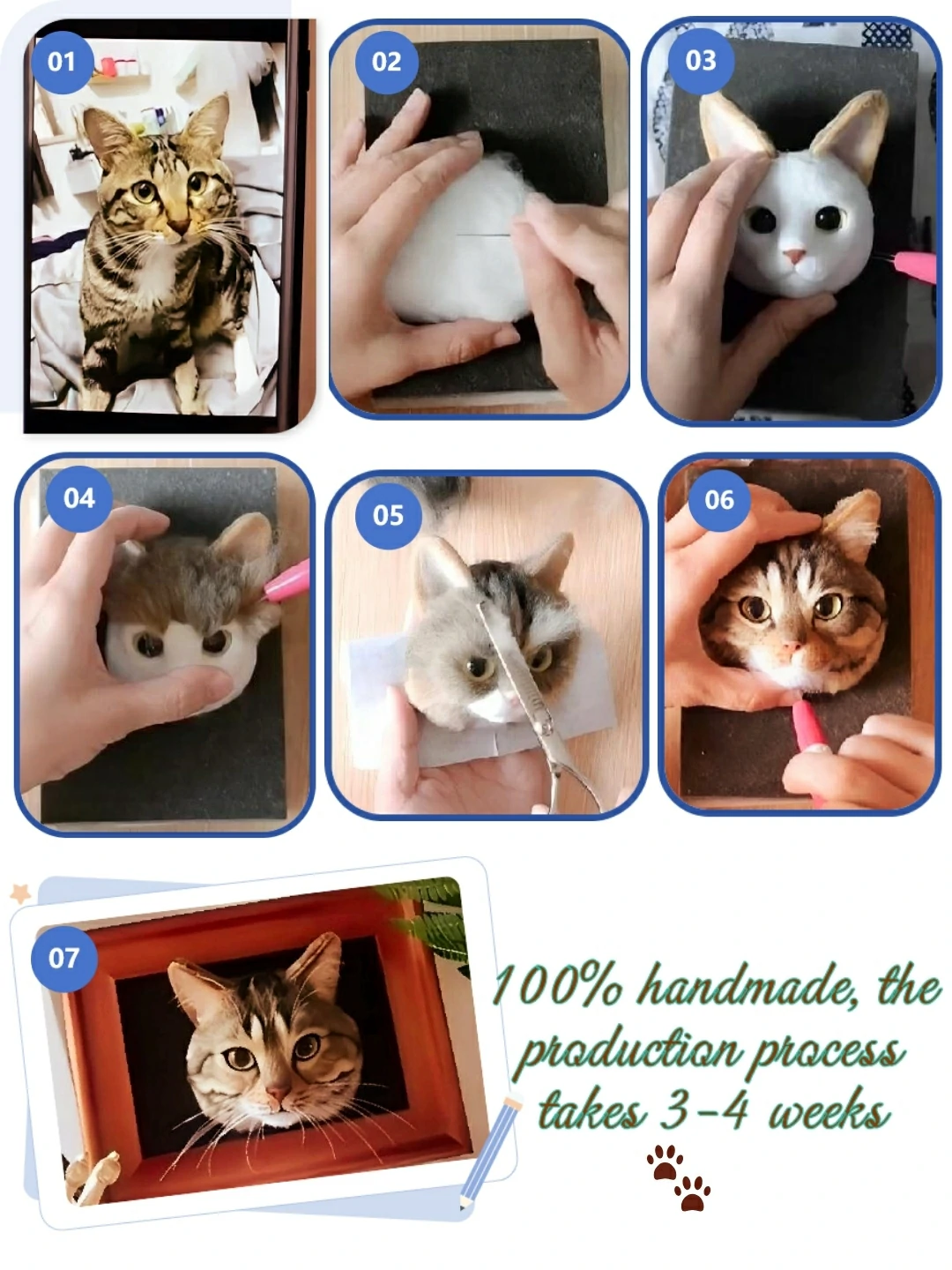 01

02

03

04

05

06

07

100% handmade, the production process takes 3-4 weeks