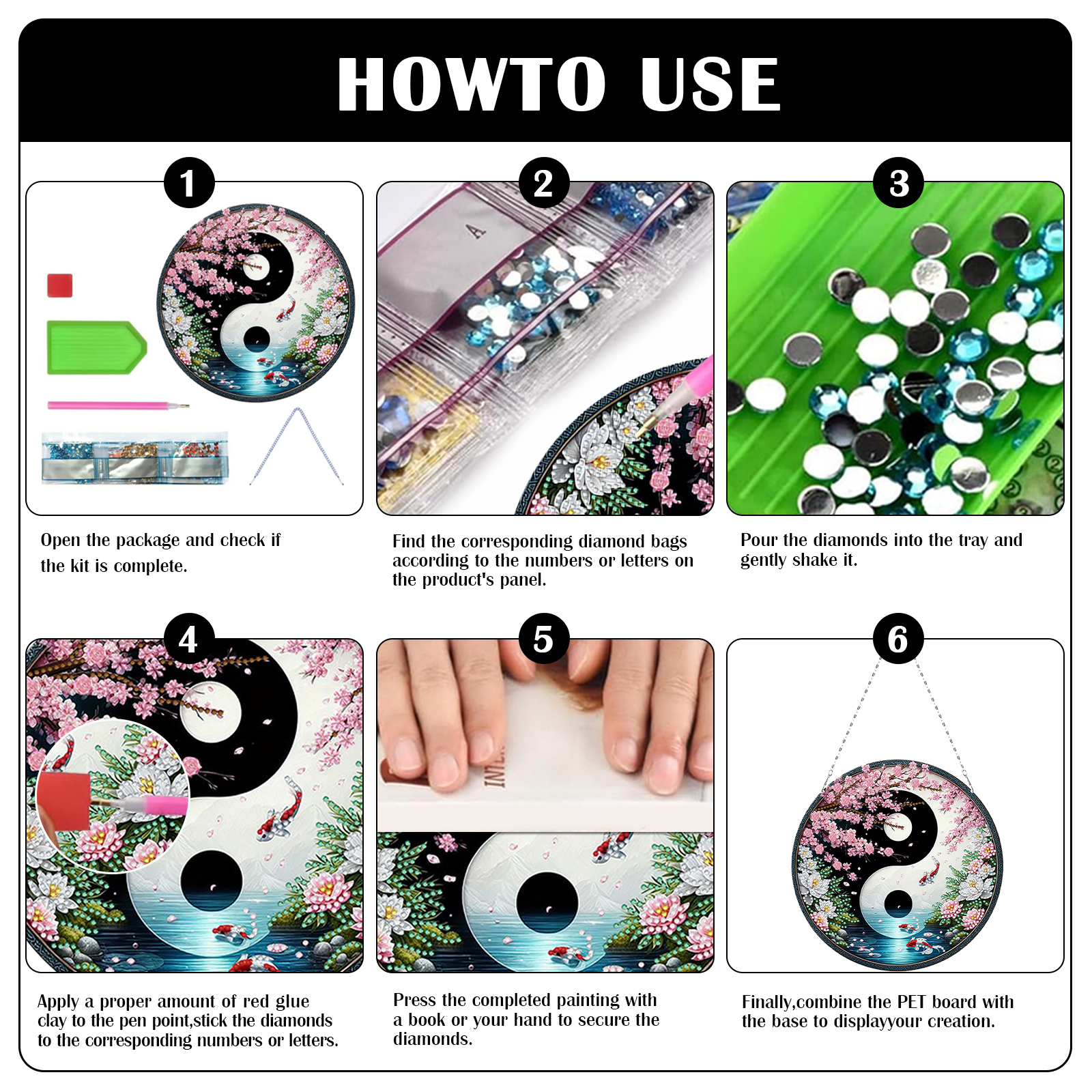 HOWTO USE

1

Open the package and check if the kit is complete.

2

A

Find the corresponding diamond bags according to the numbers or letters on the product's panel.

3

Pour the diamonds into the tray and gently shake it.

4

Apply a proper amount of red glue clay to the pen point,stick the diamonds to the corresponding numbers or letters.

5

Press the completed painting with a book or your hand to secure the diamonds.

6

Finally,combine the PET board with the base to displayyour creation.