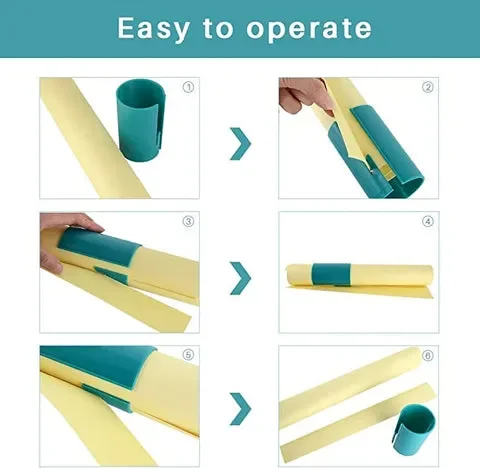 Easy to operate

①

②

③

④

⑤

⑥