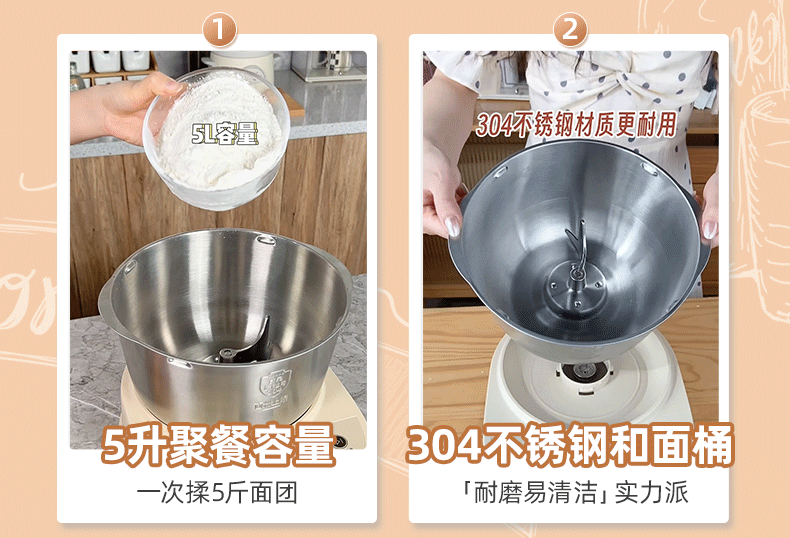 1

5L容量

5升聚餐容量

一次揉5斤面团

2

304不锈钢材质更耐用

304不锈钢和面桶

「耐磨易清洁」实力派