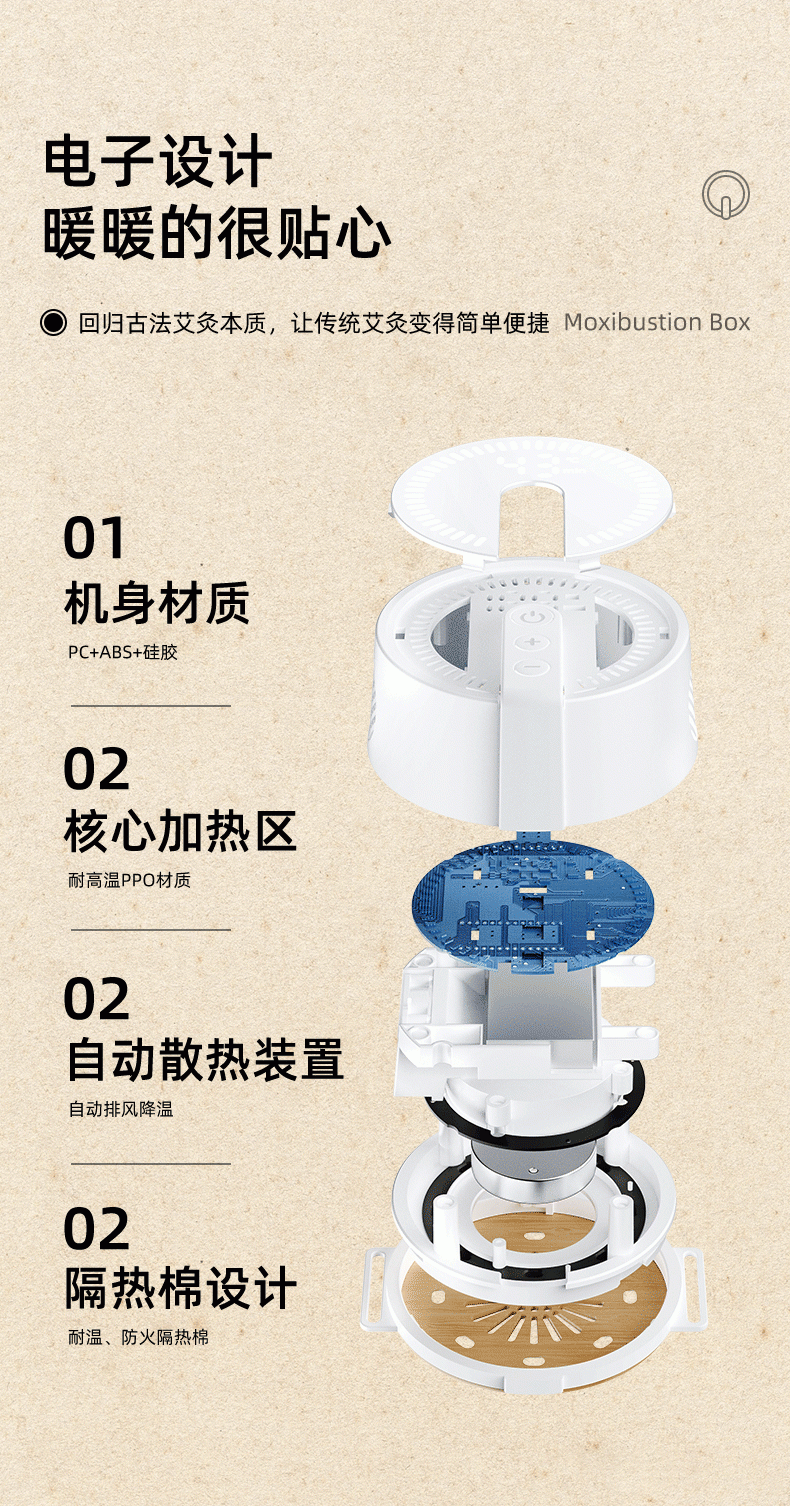 电子设计
暖暖的很贴心

回归古法艾灸本质，让传统艾灸变得简单便捷 Moxibustion Box

01
机身材质
PC+ABS+硅胶

02
核心加热区
耐高温PPO材质

02
自动散热装置
自动排风降温

02
隔热棉设计
耐温、防火隔热棉