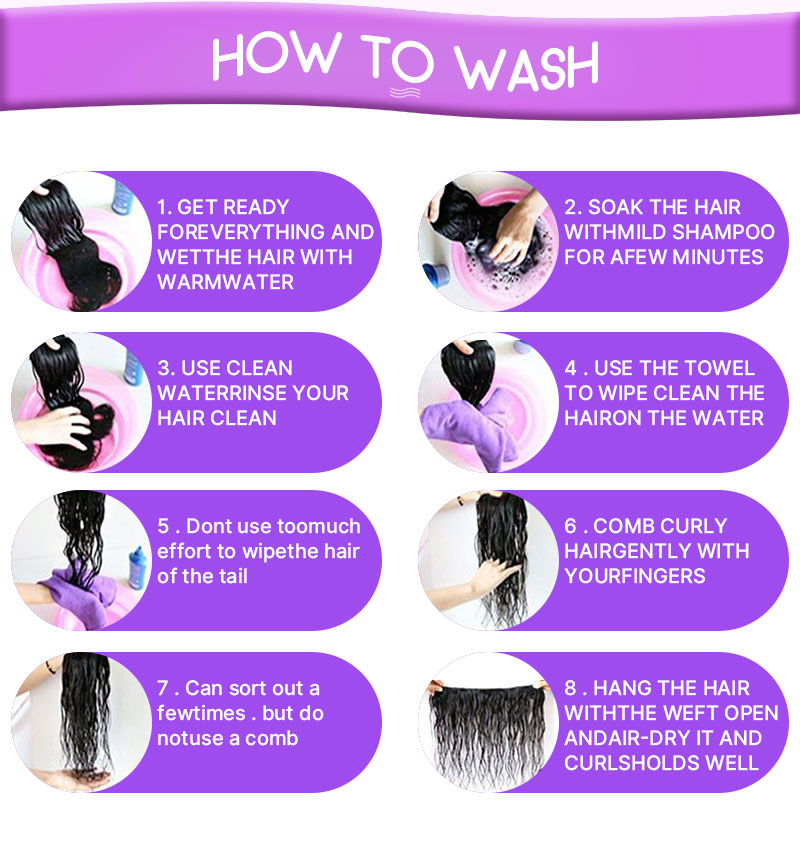 HOW TO WASH

1. GET READY FOREVERYTHING AND WETTHE HAIR WITH WARMWATER

2. SOAK THE HAIR WITHMILD SHAMPOO FOR AFEW MINUTES

3. USE CLEAN WATERRINSE YOUR HAIR CLEAN

4 . USE THE TOWEL TO WIPE CLEAN THE HAIRON THE WATER

5 . Dont use toomuch effort to wipethe hair of the tail

6 . COMB CURLY HAIRGENTLY WITH YOURFINGERS

7 . Can sort out a fewtimes . but do notuse a comb

8 . HANG THE HAIR WITHTHE WEFT OPEN ANDAIR-DRY IT AND CURLSHOLDS WELL