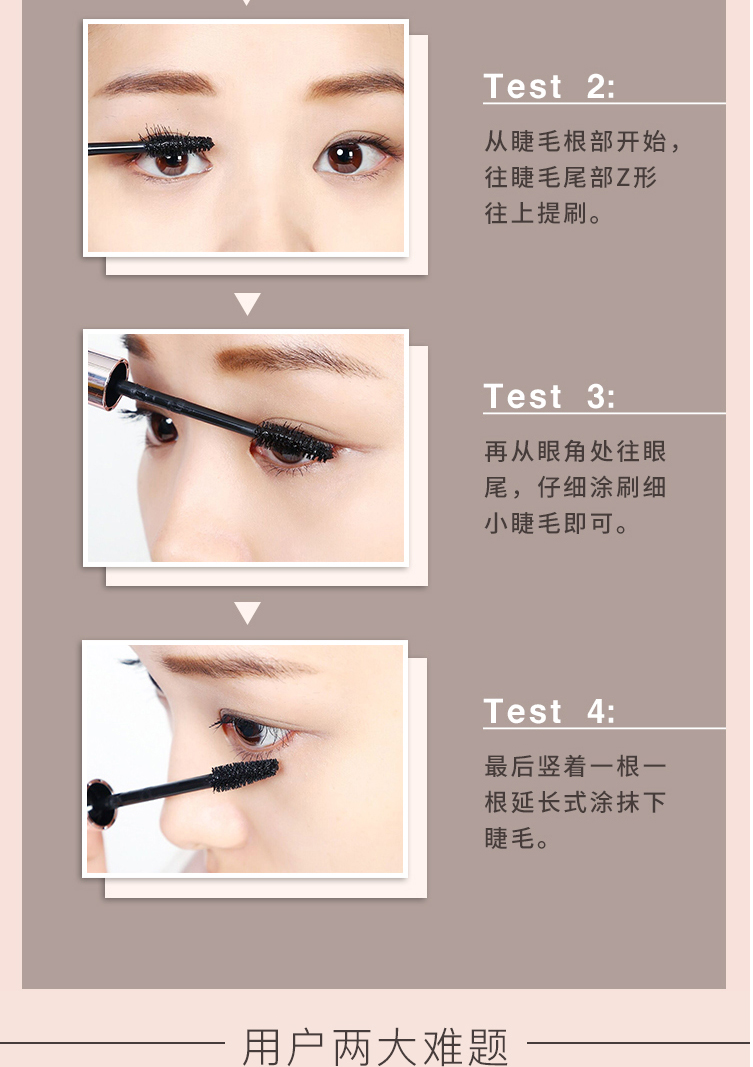 Test 2:

从睫毛根部开始，往睫毛尾部Z形往上提刷。

Test 3:

再从眼角处往眼尾，仔细涂刷细小睫毛即可。

Test 4:

最后竖着一根一根延长式涂抹下睫毛。

用户两大难题