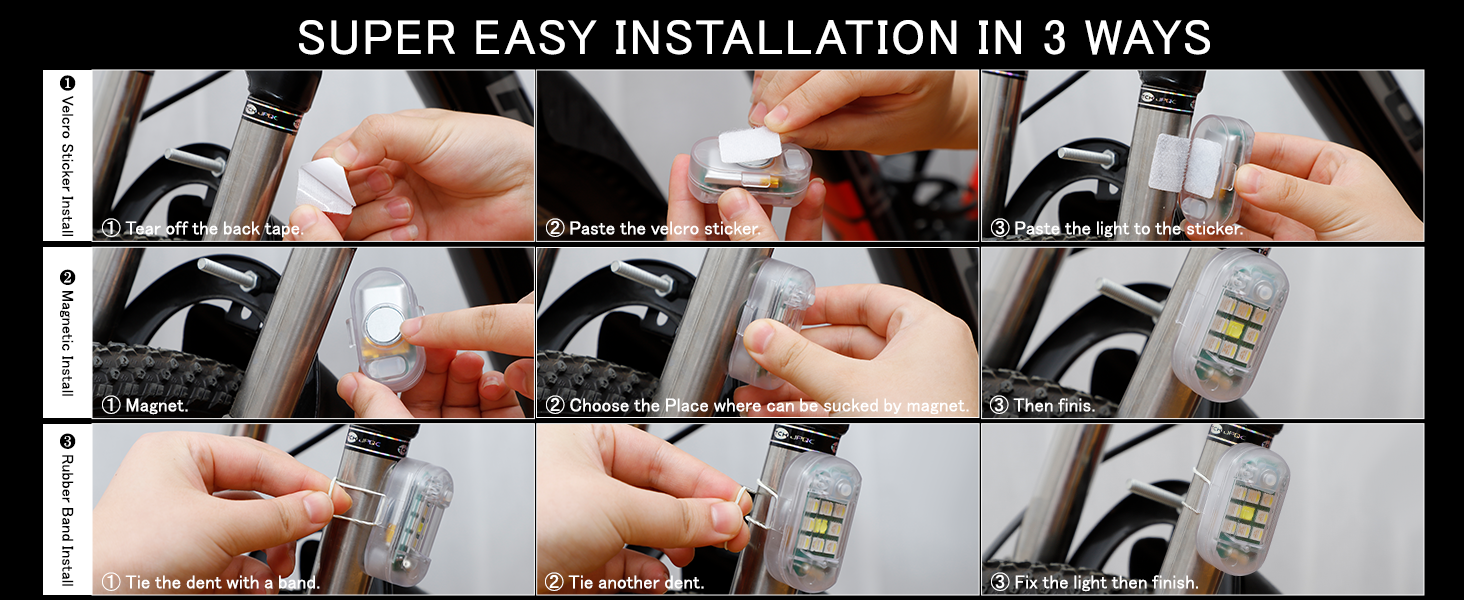 SUPER EASY INSTALLATION IN 3 WAYS

❶ Velcro Sticker Install

① Tear off the back tape.

② Paste the velcro sticker.

③ Paste the light to the sticker.

❷ Magnetic Install

① Magnet.

② Choose the Place where can be sucked by magnet.

③ Then finis.

❸ Rubber Band Install

① Tie the dent with a band.

② Tie another dent.

③ Fix the light then finish.