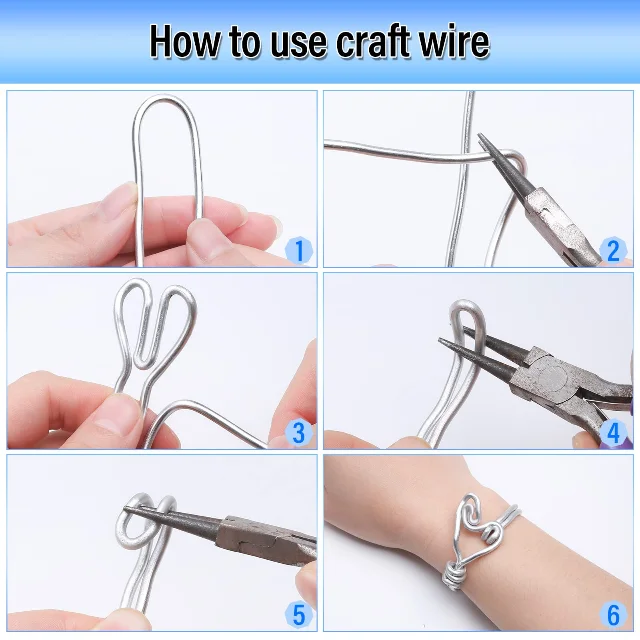 How to use craft wire

1

2

3

4

5

6