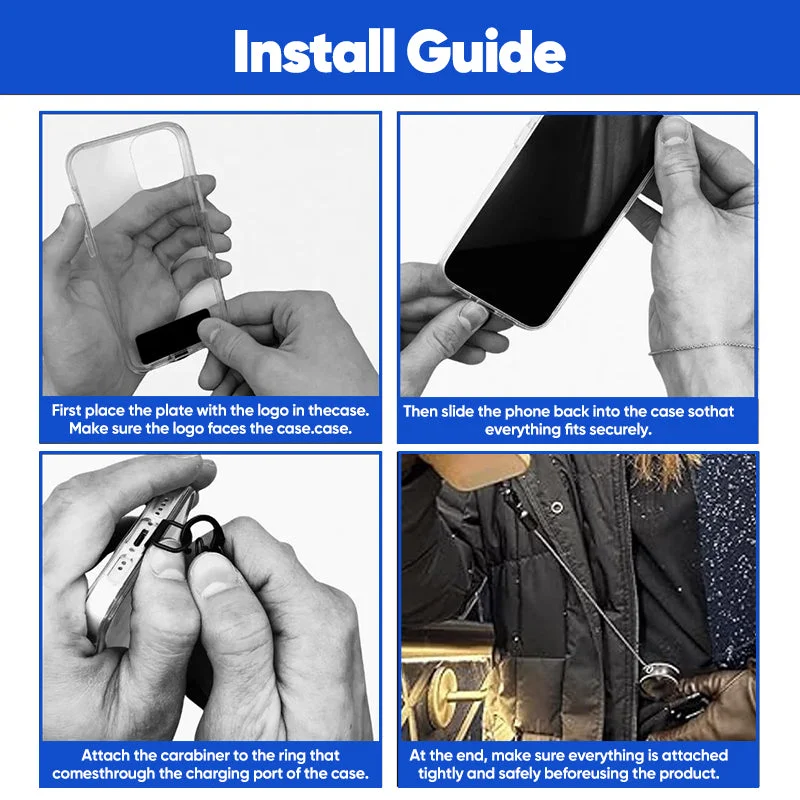 Install Guide

First place the plate with the logo in thecase. Make sure the logo faces the case.case.

Then slide the phone back into the case sothat everything fits securely.

Attach the carabiner to the ring that comesthrough the charging port of the case.

At the end, make sure everything is attached tightly and safely beforeusing the product.