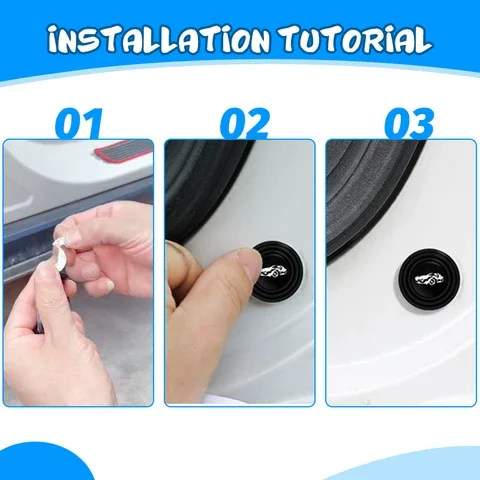 INSTALLATION TUTORIAL

01

02

03