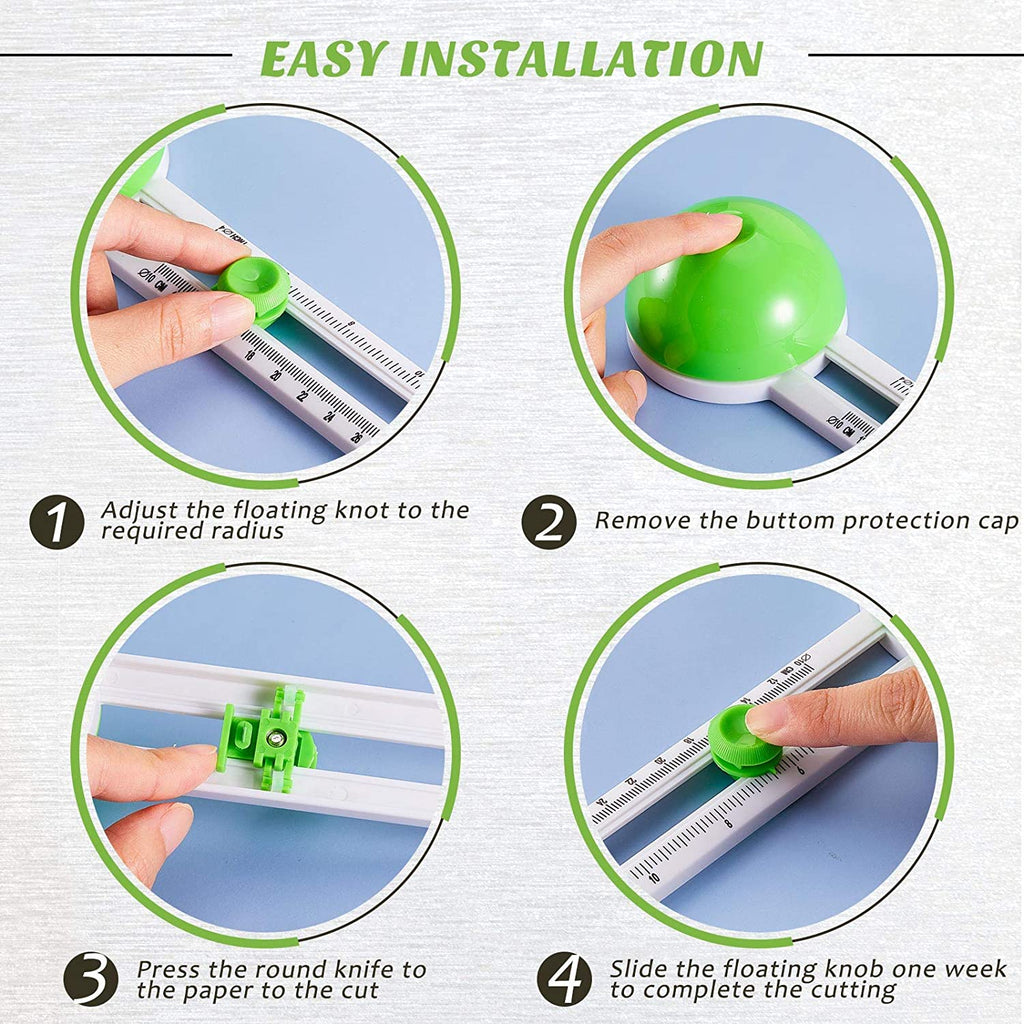 EASY INSTALLATION

1 Adjust the floating knot to the required radius

2 Remove the buttom protection cap

3 Press the round knife to the paper to the cut

4 Slide the floating knob one week to complete the cutting