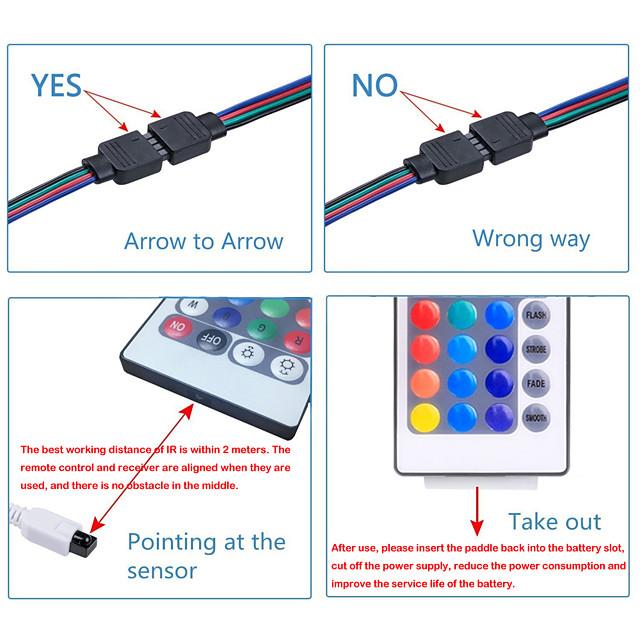 YES

Arrow to Arrow

NO

Wrong way

W
ON
OFF
G
R

The best working distance of IR is within 2 meters. The remote control and receiver are aligned when they are used, and there is no obstacle in the middle.

Pointing at the sensor

FLASH
STROBE
FADE
SMOOTH

Take out

After use, please insert the paddle back into the battery slot, cut off the power supply, reduce the power consumption and improve the service life of the battery.