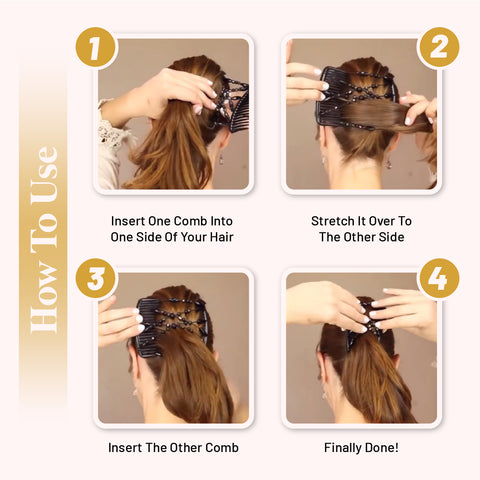 How To Use

1

Insert One Comb Into One Side Of Your Hair

2

Stretch It Over To The Other Side

3

Insert The Other Comb

4

Finally Done!