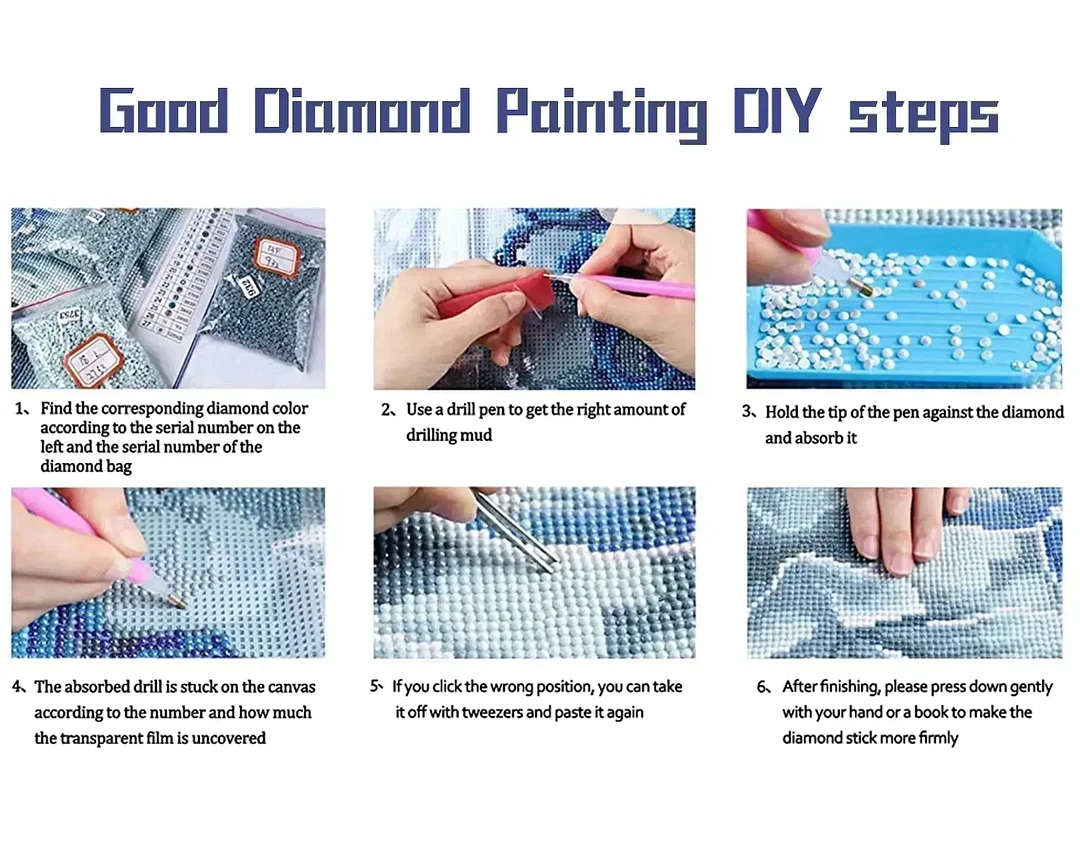 Good Diamond Painting DIY steps

1、Find the corresponding diamond color according to the serial number on the left and the serial number of the diamond bag

2、Use a drill pen to get the right amount of drilling mud

3、Hold the tip of the pen against the diamond and absorb it

4、The absorbed drill is stuck on the canvas according to the number and how much the transparent film is uncovered

5、If you click the wrong position, you can take it off with tweezers and paste it again

6、After finishing, please press down gently with your hand or a book to make the diamond stick more firmly