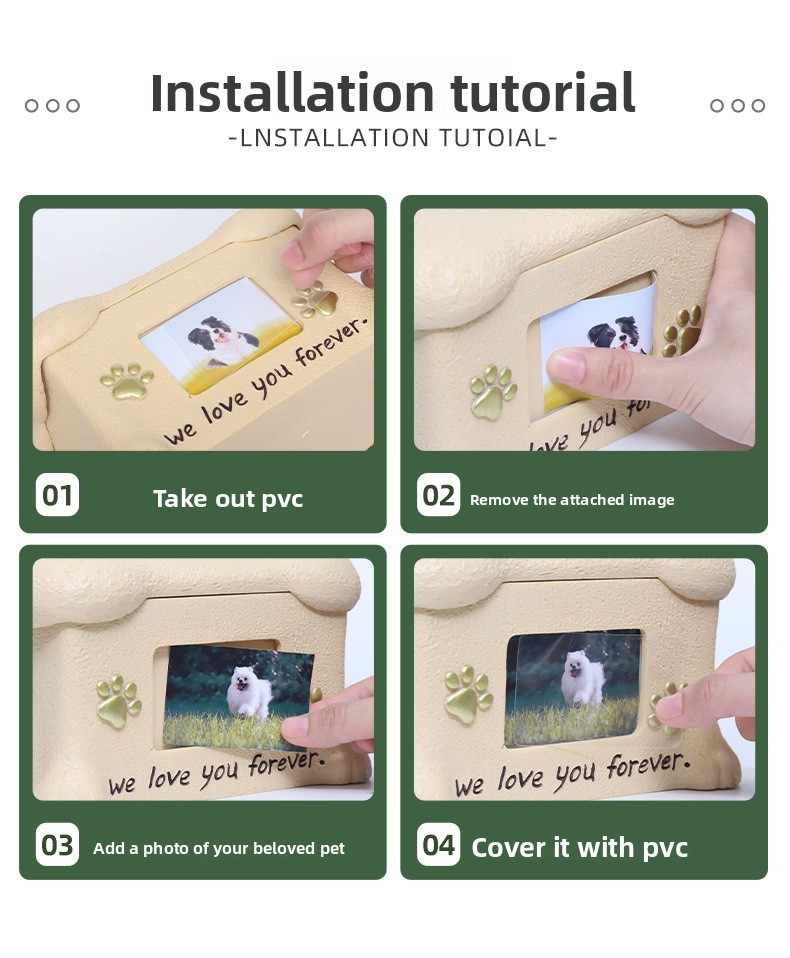 Installation tutorial
-LNSTALLATION TUTOIAL-

we love you forever.

01 Take out pvc

love you for

02 Remove the attached image

we love you forever.

03 Add a photo of your beloved pet

we love you forever.

04 Cover it with pvc