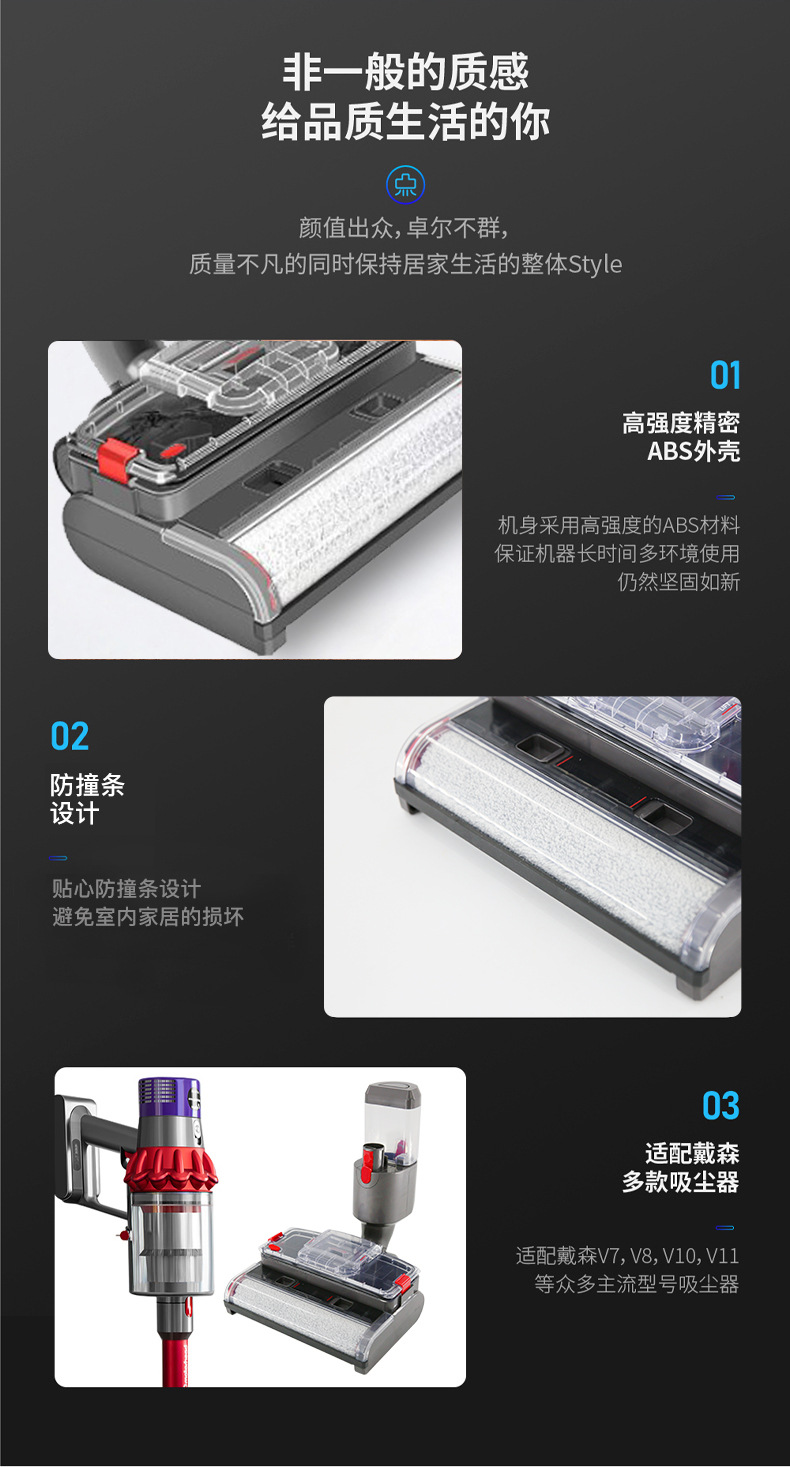 非一般的质感
给品质生活的你

颜值出众，卓尔不群，
质量不凡的同时保持居家生活的整体Style

01
高强度精密
ABS外壳

机身采用高强度的ABS材料
保证机器长时间多环境使用
仍然坚固如新

02
防撞条
设计

贴心防撞条设计
避免室内家居的损坏

03
适配戴森
多款吸尘器

适配戴森V7，V8，V10，V11
等众多主流型号吸尘器