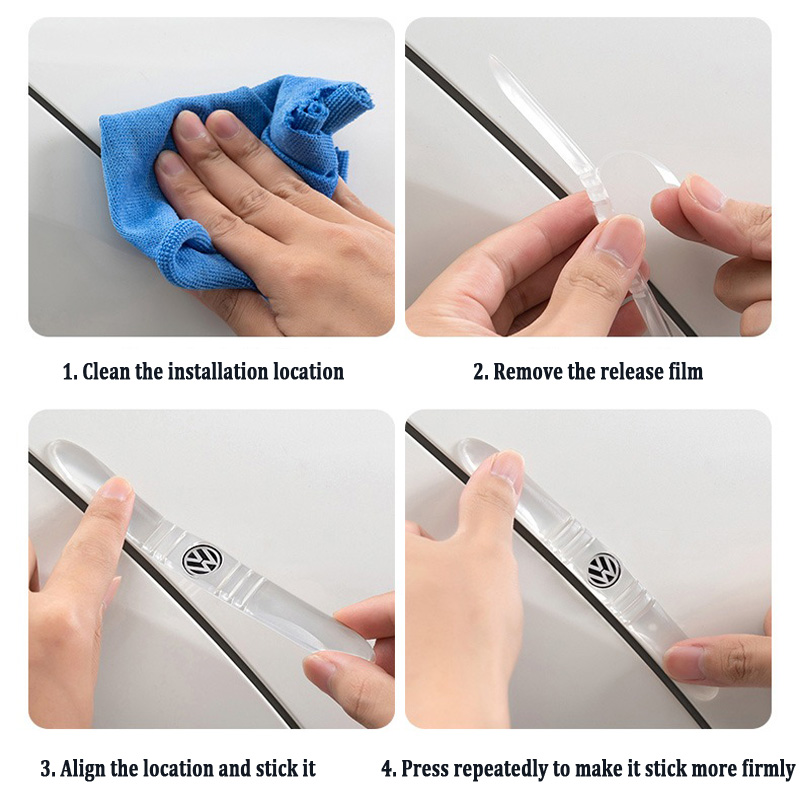 1. Clean the installation location

2. Remove the release film

3. Align the location and stick it

4. Press repeatedly to make it stick more firmly