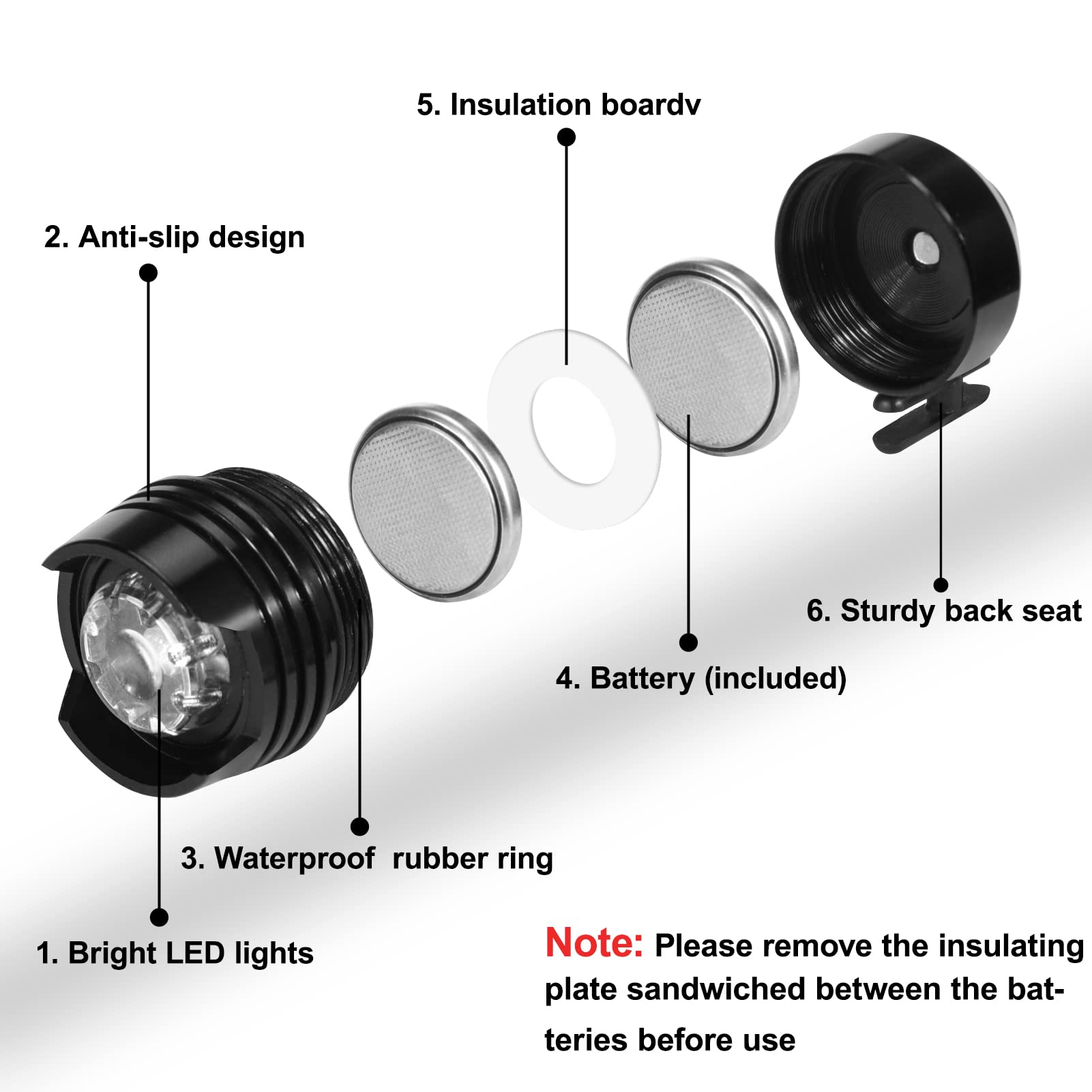 5. Insulation boardv

2. Anti-slip design

6. Sturdy back seat

4. Battery (included)

3. Waterproof rubber ring

1. Bright LED lights

Note: Please remove the insulating plate sandwiched between the batteries before use