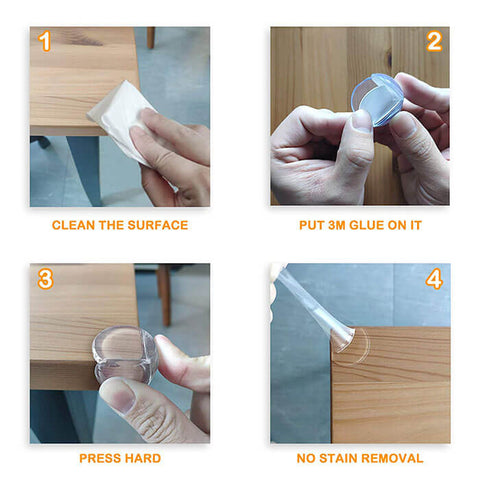 1

CLEAN THE SURFACE

2

PUT 3M GLUE ON IT

3

PRESS HARD

4

NO STAIN REMOVAL