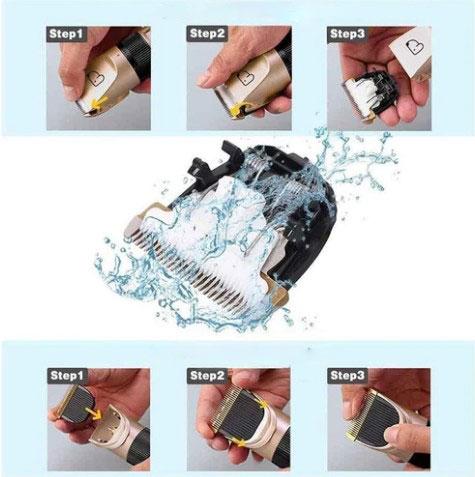 Step1
Step2
Step3
Step1
Step2
Step3