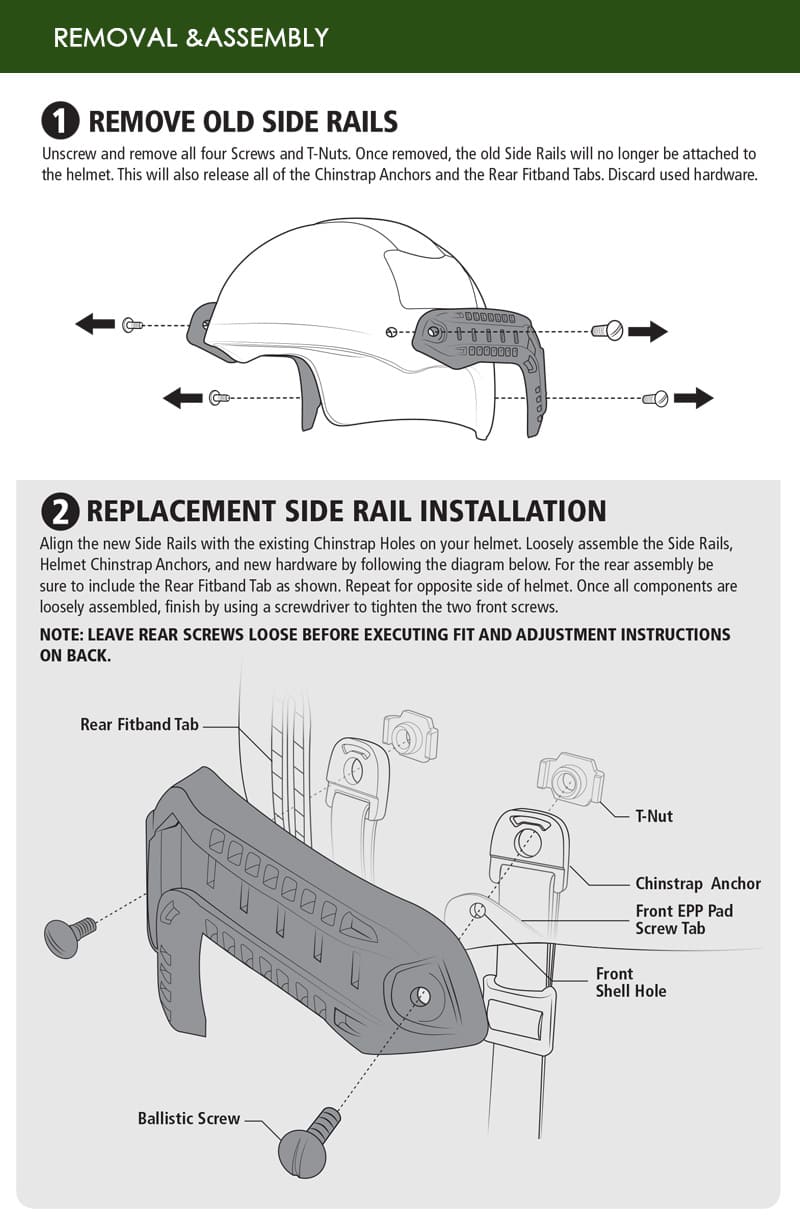 REMOVAL &ASSEMBLY

1 REMOVE OLD SIDE RAILS

Unscrew and remove all four Screws and T-Nuts. Once removed, the old Side Rails will no longer be attached to the helmet. This will also release all of the Chinstrap Anchors and the Rear Fitband Tabs. Discard used hardware.

2 REPLACEMENT SIDE RAIL INSTALLATION

Align the new Side Rails with the existing Chinstrap Holes on your helmet. Loosely assemble the Side Rails, Helmet Chinstrap Anchors, and new hardware by following the diagram below. For the rear assembly be sure to include the Rear Fitband Tab as shown. Repeat for opposite side of helmet. Once all components are loosely assembled, finish by using a screwdriver to tighten the two front screws.

NOTE: LEAVE REAR SCREWS LOOSE BEFORE EXECUTING FIT AND ADJUSTMENT INSTRUCTIONS ON BACK.

Rear Fitband Tab

T-Nut

Chinstrap Anchor

Front EPP Pad Screw Tab

Front Shell Hole

Ballistic Screw