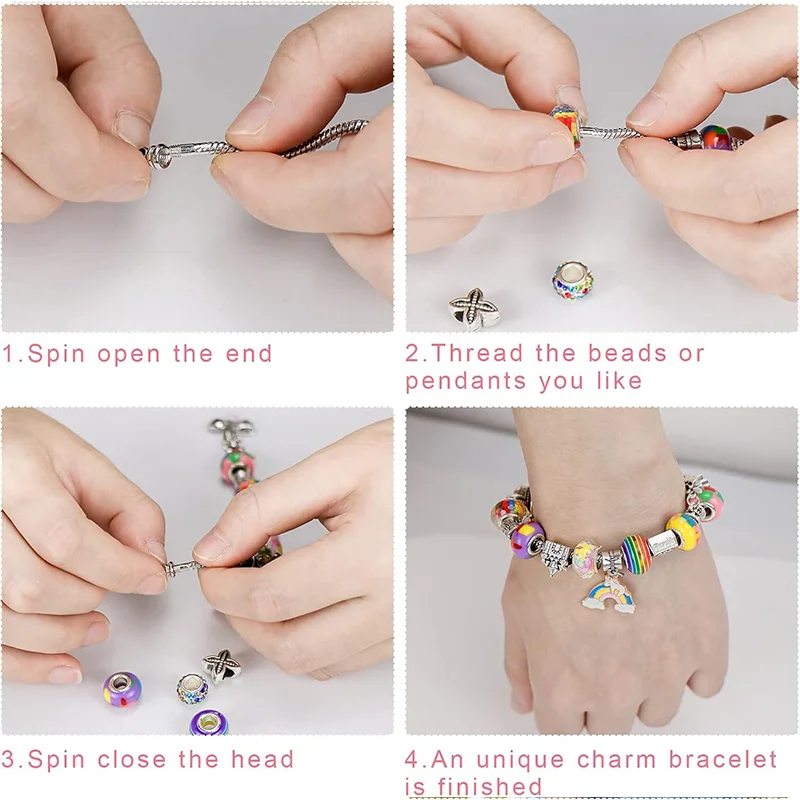 1.Spin open the end

2.Thread the beads or pendants you like

3.Spin close the head

4.An unique charm bracelet is finished