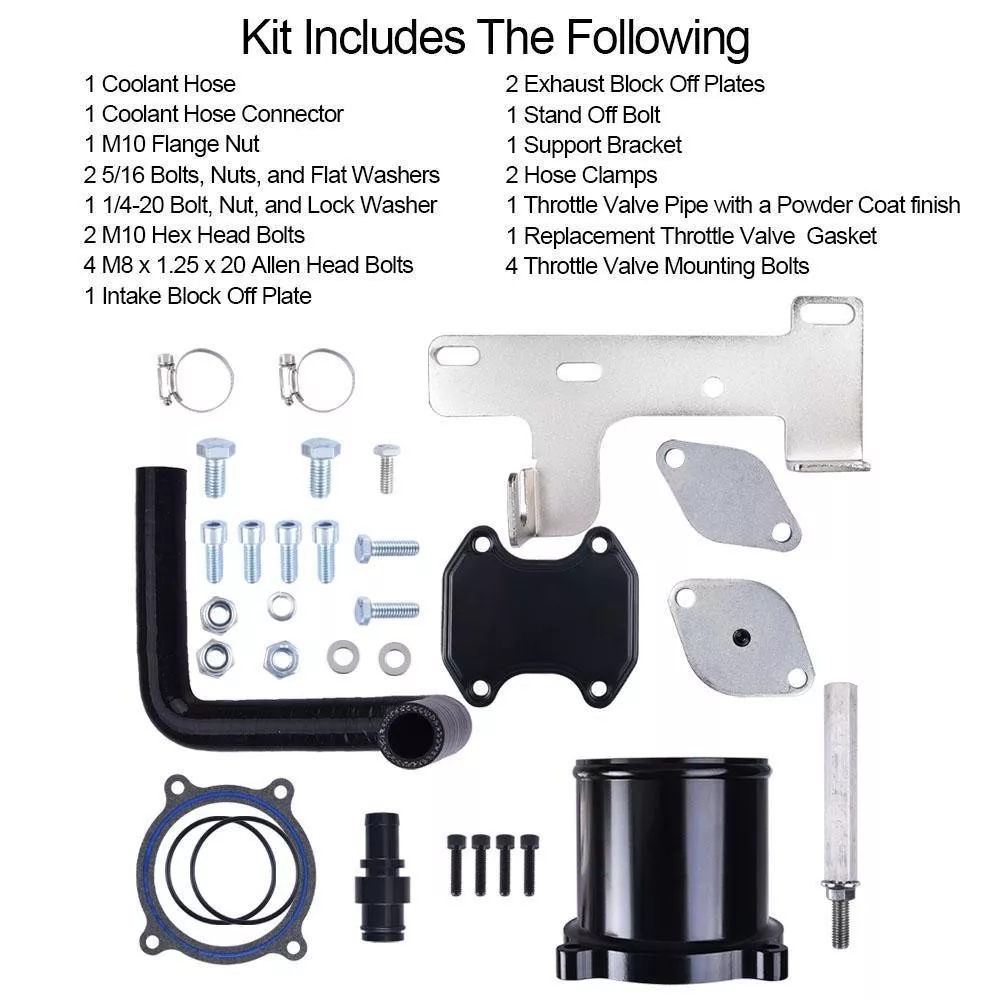 Kit Includes The Following

1 Coolant Hose
1 Coolant Hose Connector
1 M10 Flange Nut
2 5/16 Bolts, Nuts, and Flat Washers
1 1/4-20 Bolt, Nut, and Lock Washer
2 M10 Hex Head Bolts
4 M8 x 1.25 x 20 Allen Head Bolts
1 Intake Block Off Plate

2 Exhaust Block Off Plates
1 Stand Off Bolt
1 Support Bracket
2 Hose Clamps
1 Throttle Valve Pipe with a Powder Coat finish
1 Replacement Throttle Valve Gasket
4 Throttle Valve Mounting Bolts