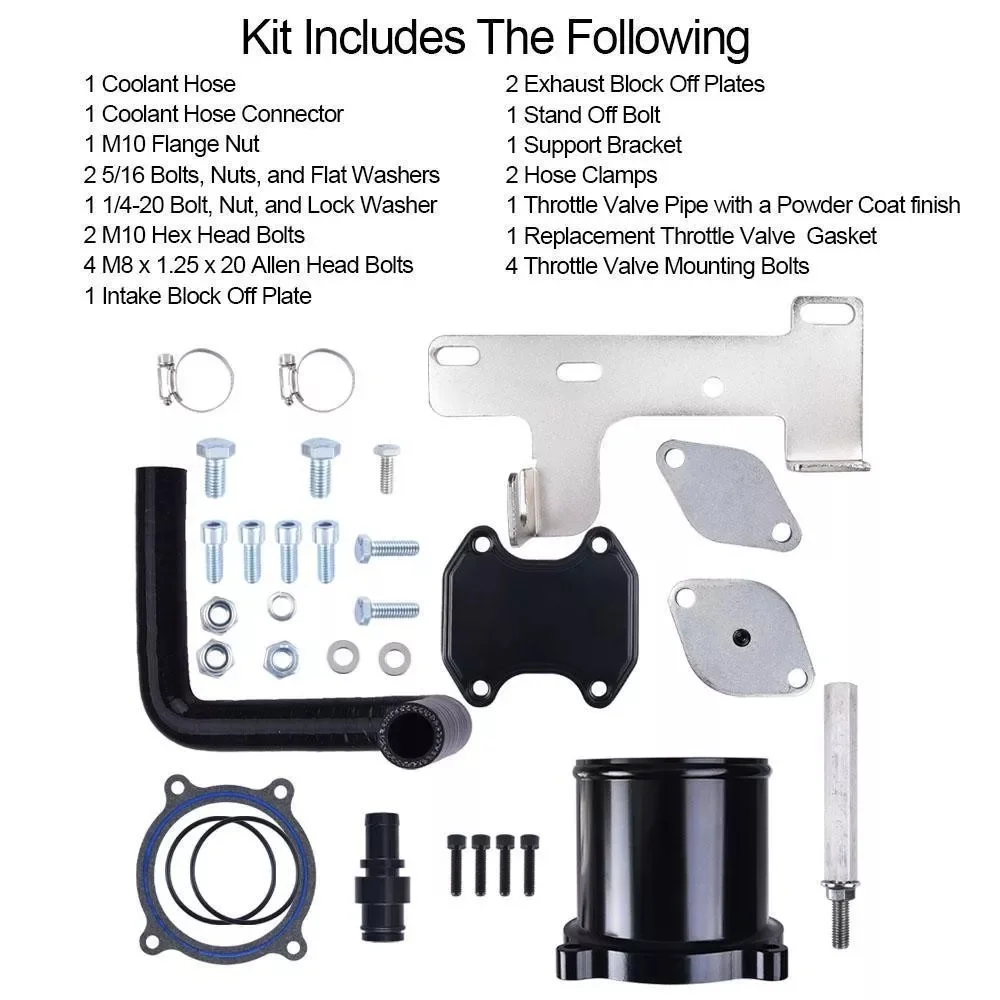 Kit Includes The Following

1 Coolant Hose
1 Coolant Hose Connector
1 M10 Flange Nut
2 5/16 Bolts, Nuts, and Flat Washers
1 1/4-20 Bolt, Nut, and Lock Washer
2 M10 Hex Head Bolts
4 M8 x 1.25 x 20 Allen Head Bolts
1 Intake Block Off Plate

2 Exhaust Block Off Plates
1 Stand Off Bolt
1 Support Bracket
2 Hose Clamps
1 Throttle Valve Pipe with a Powder Coat finish
1 Replacement Throttle Valve Gasket
4 Throttle Valve Mounting Bolts