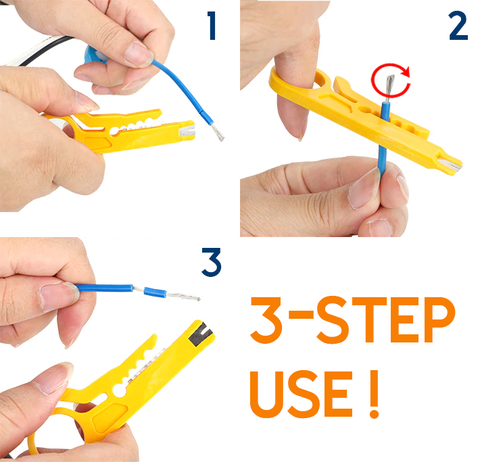 1

2

3

3-STEP USE !