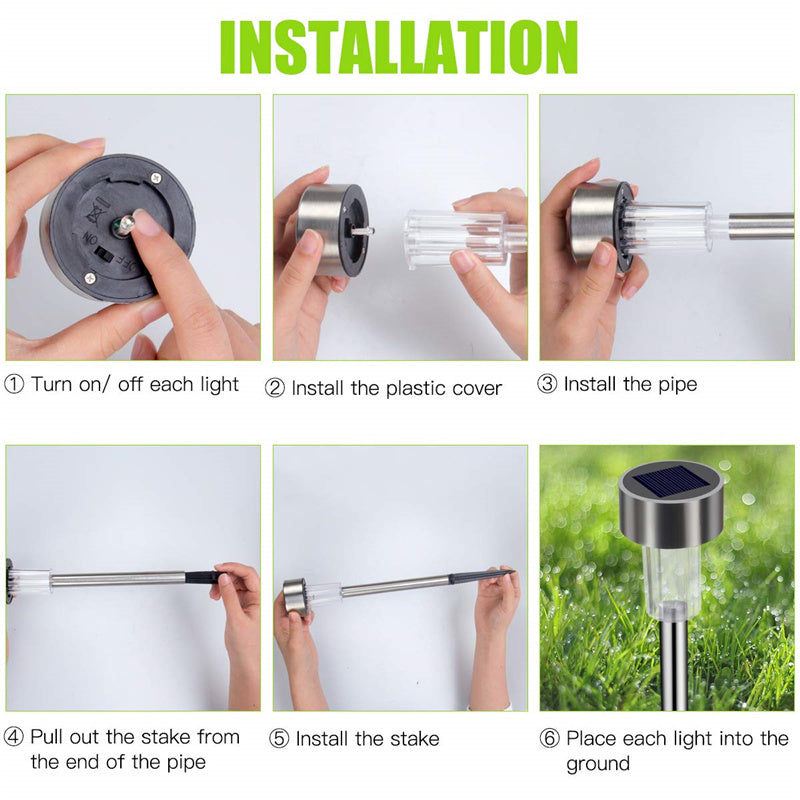 INSTALLATION

ON
OFF

① Turn on/ off each light

② Install the plastic cover

③ Install the pipe

④ Pull out the stake from the end of the pipe

⑤ Install the stake

⑥ Place each light into the ground