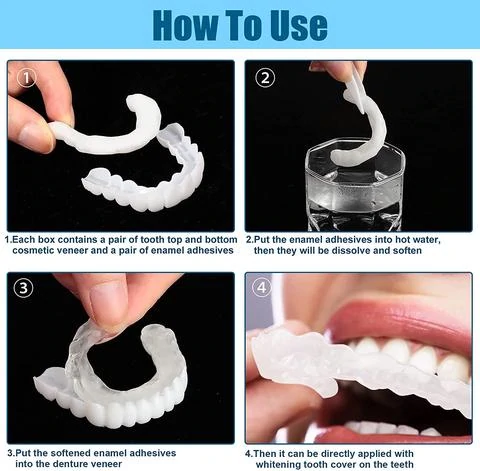 How To Use

①

1.Each box contains a pair of tooth top and bottom cosmetic veneer and a pair of enamel adhesives

②

2.Put the enamel adhesives into hot water, then they will be dissolve and soften

③

3.Put the softened enamel adhesives into the denture veneer

④

4.Then it can be directly applied with whitening tooth cover on the teeth