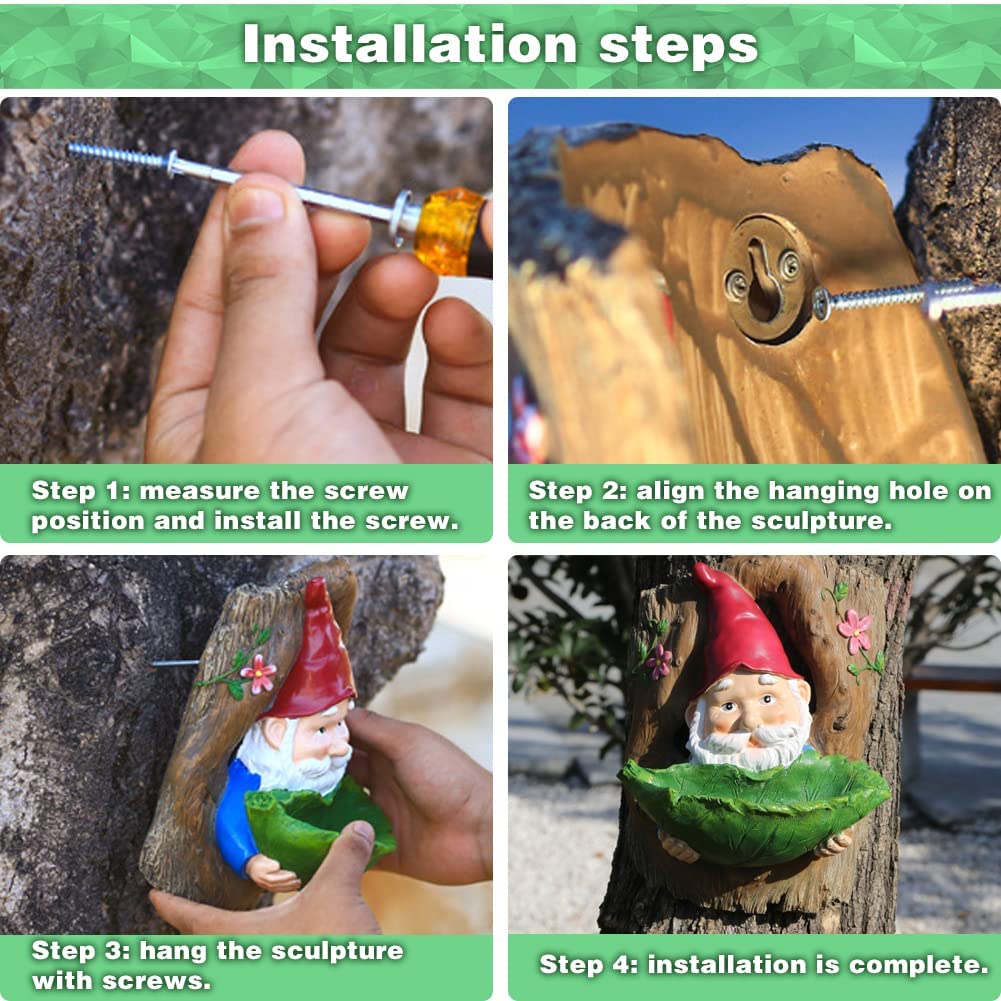 Installation steps

Step 1: measure the screw position and install the screw.

Step 2: align the hanging hole on the back of the sculpture.

Step 3: hang the sculpture with screws.

Step 4: installation is complete.