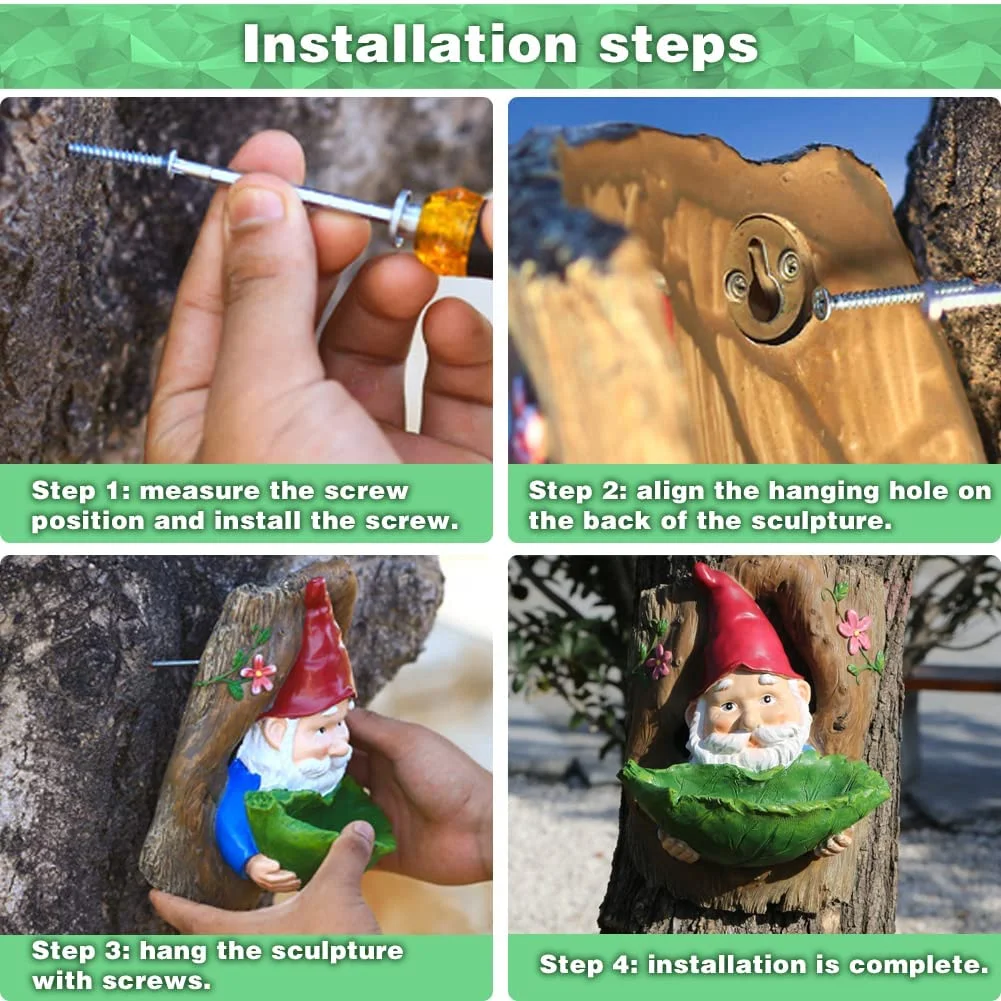 Installation steps

Step 1: measure the screw position and install the screw.

Step 2: align the hanging hole on the back of the sculpture.

Step 3: hang the sculpture with screws.

Step 4: installation is complete.