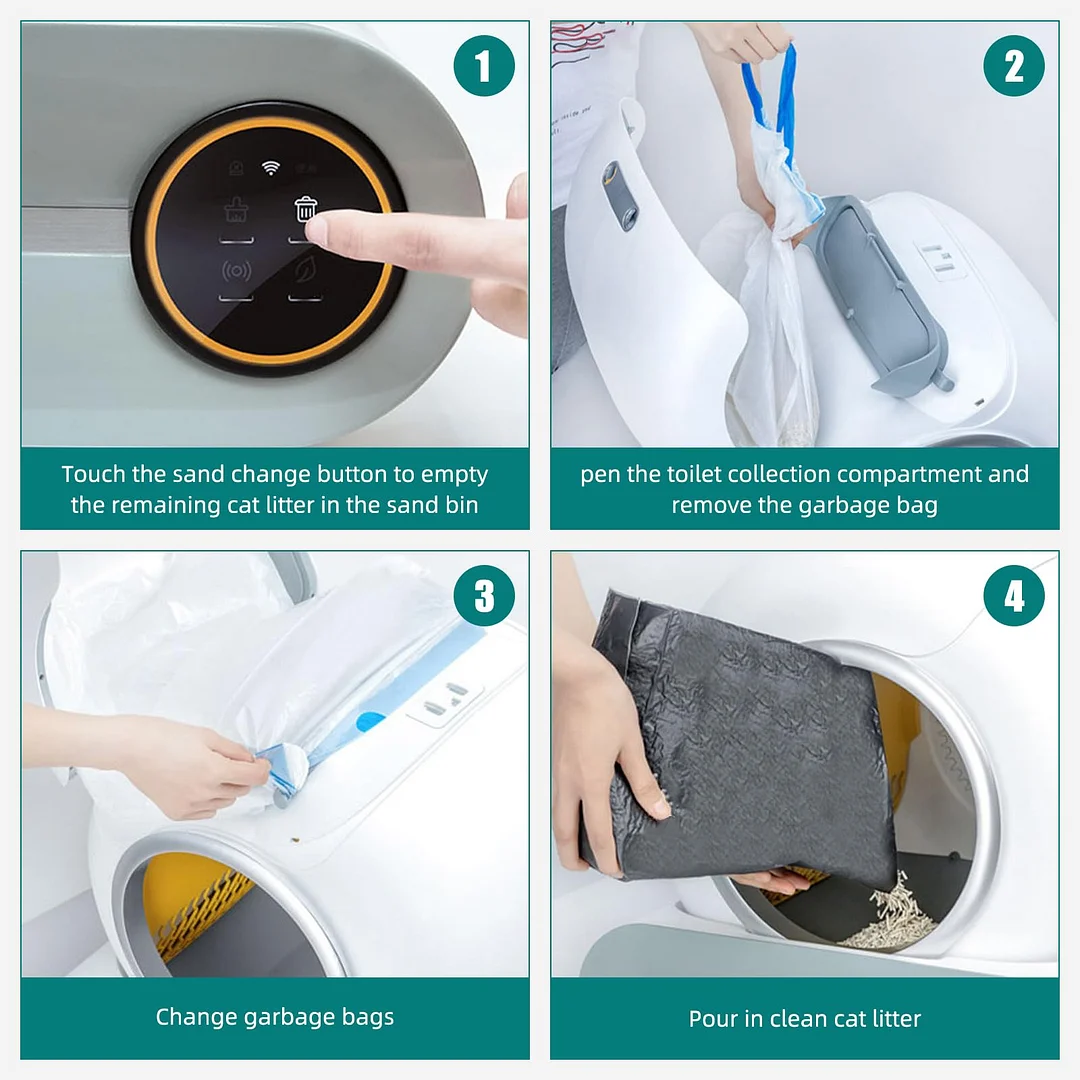 1

Touch the sand change button to empty the remaining cat litter in the sand bin

2

pen the toilet collection compartment and remove the garbage bag

3

Change garbage bags

4

Pour in clean cat litter