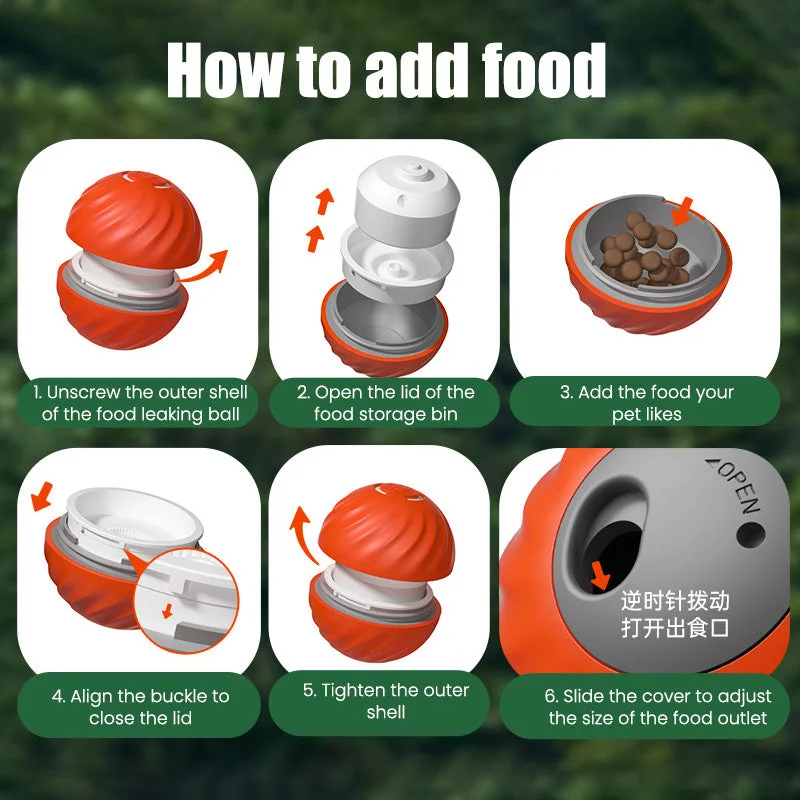 How to add food

1. Unscrew the outer shell of the food leaking ball

2. Open the lid of the food storage bin

3. Add the food your pet likes

4. Align the buckle to close the lid

5. Tighten the outer shell

OPEN

逆时针拨动
打开出食口

6. Slide the cover to adjust the size of the food outlet