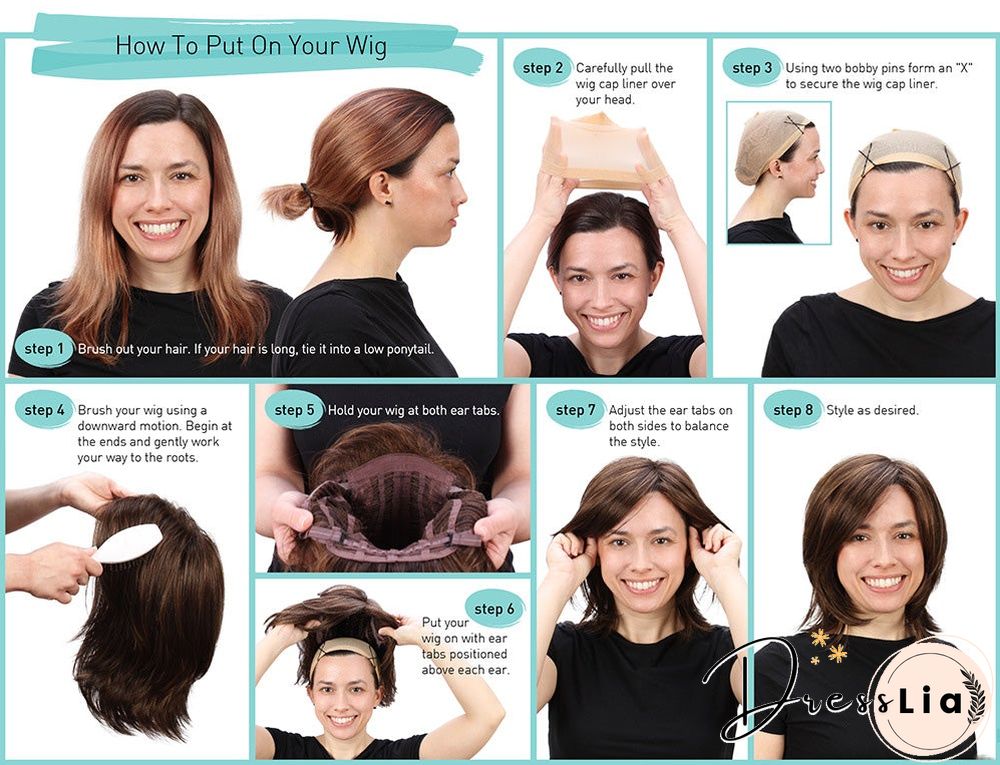 How To Put On Your Wig

step 1 Brush out your hair. If your hair is long, tie it into a low ponytail.

step 2 Carefully pull the wig cap liner over your head.

step 3 Using two bobby pins form an "X" to secure the wig cap liner.

step 4 Brush your wig using a downward motion. Begin at the ends and gently work your way to the roots.

step 5 Hold your wig at both ear tabs.

step 6 Put your wig on with ear tabs positioned above each ear.

step 7 Adjust the ear tabs on both sides to balance the style.

step 8 Style as desired.

DressLia